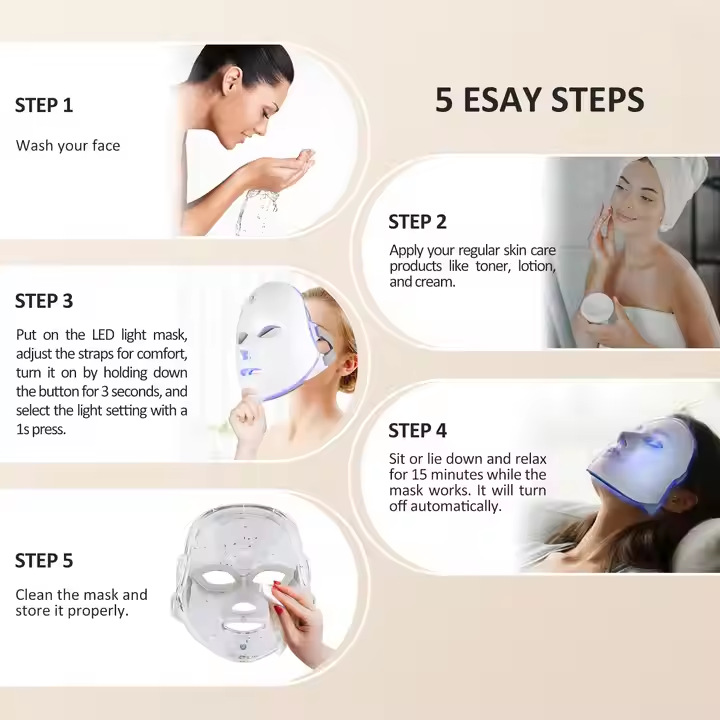 5 ESAY STEPS

STEP 1

Wash your face

STEP 2

Apply your regular skin care products like toner, lotion, and cream.

STEP 3

Put on the LED light mask, adjust the straps for comfort, turn it on by holding down the button for 3 seconds, and select the light setting with a 1s press.

STEP 4

Sit or lie down and relax for 15 minutes while the mask works. It will turn off automatically.

STEP 5

Clean the mask and store it properly.