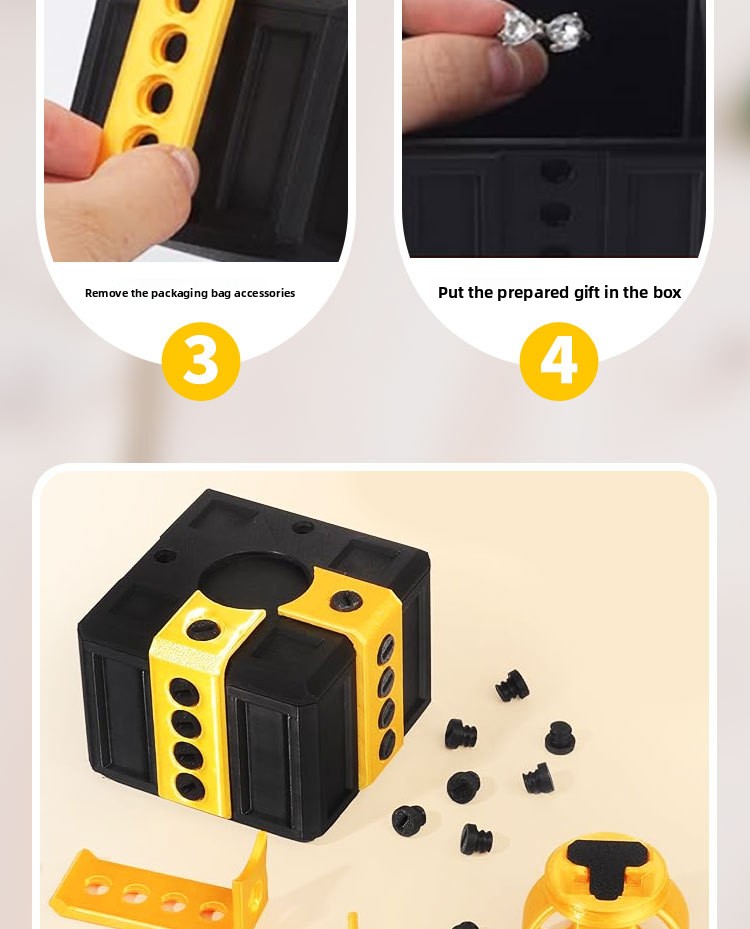 Remove the packaging bag accessories

3

Put the prepared gift in the box

4