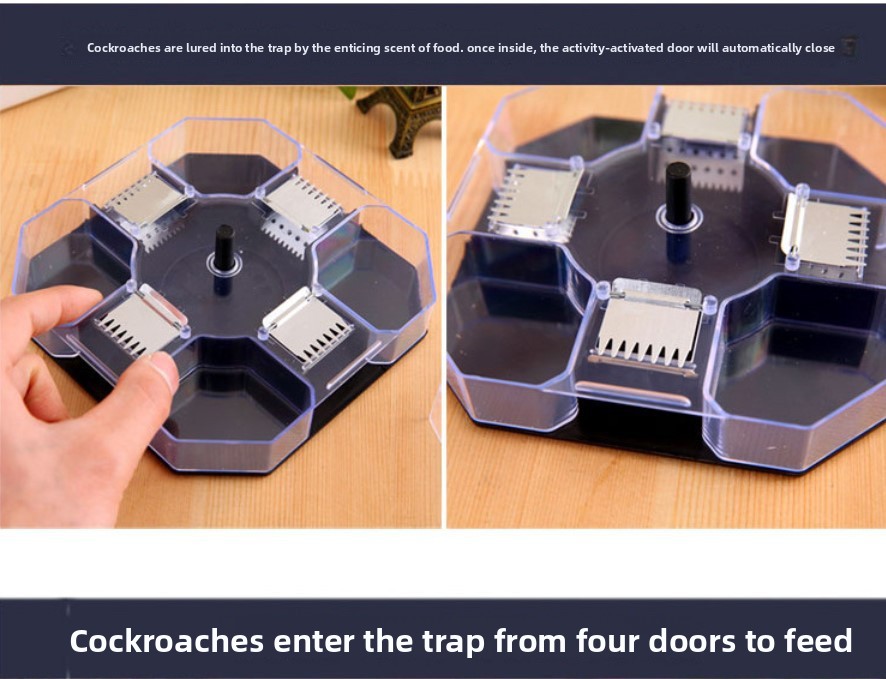 Cockroaches are lured into the trap by the enticing scent of food. once inside, the activity-activated door will automatically close

Cockroaches enter the trap from four doors to feed