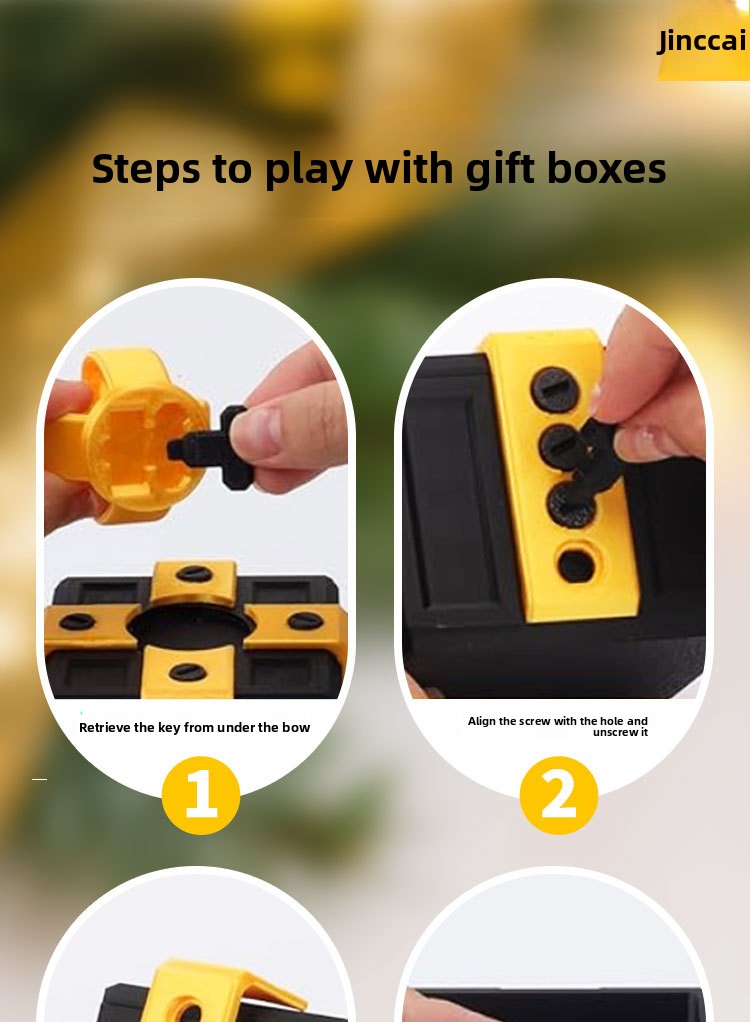 Jinccai

Steps to play with gift boxes

Retrieve the key from under the bow

1

Align the screw with the hole and unscrew it

2