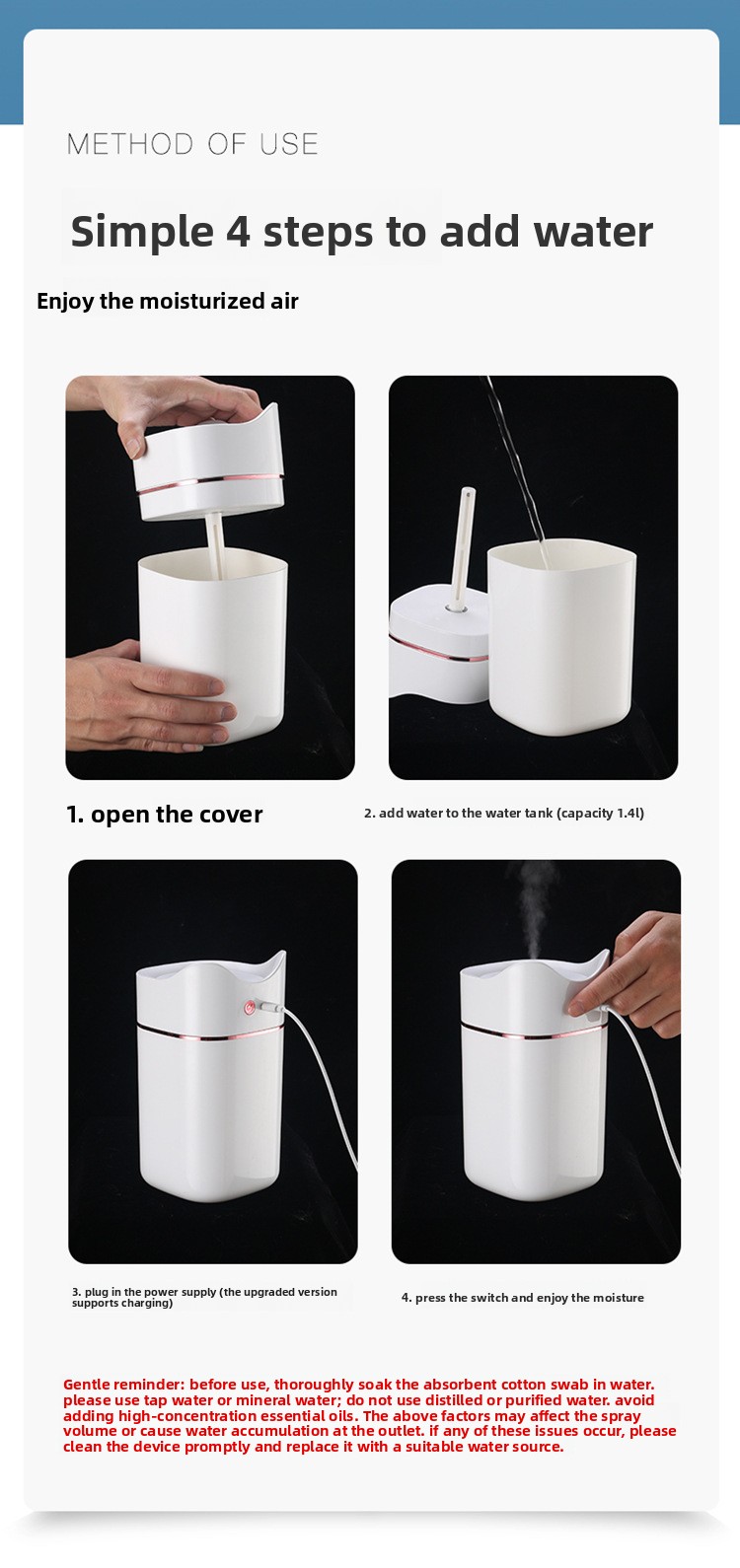 METHOD OF USE

Simple 4 steps to add water

Enjoy the moisturized air

1. open the cover

2. add water to the water tank (capacity 1.4l)

3. plug in the power supply (the upgraded version supports charging)

4. press the switch and enjoy the moisture

Gentle reminder: before use, thoroughly soak the absorbent cotton swab in water. please use tap water or mineral water; do not use distilled or purified water. avoid adding high-concentration essential oils. The above factors may affect the spray volume or cause water accumulation at the outlet. if any of these issues occur, please clean the device promptly and replace it with a suitable water source.