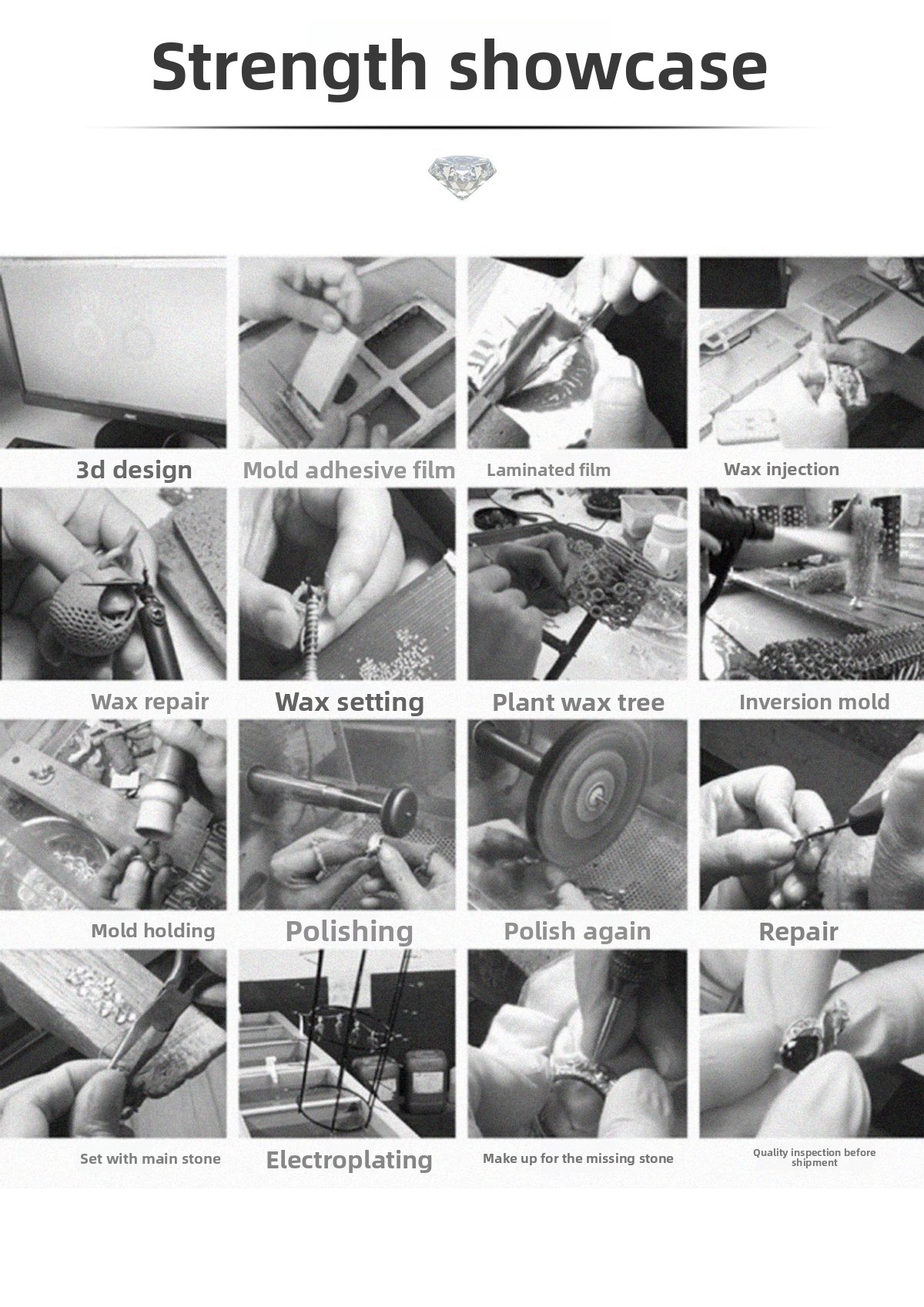 Strength showcase

3d design

Mold adhesive film

Laminated film

Wax injection

Wax repair

Wax setting

Plant wax tree

Inversion mold

Mold holding

Polishing

Polish again

Repair

Set with main stone

Electroplating

Make up for the missing stone

Quality inspection before shipment