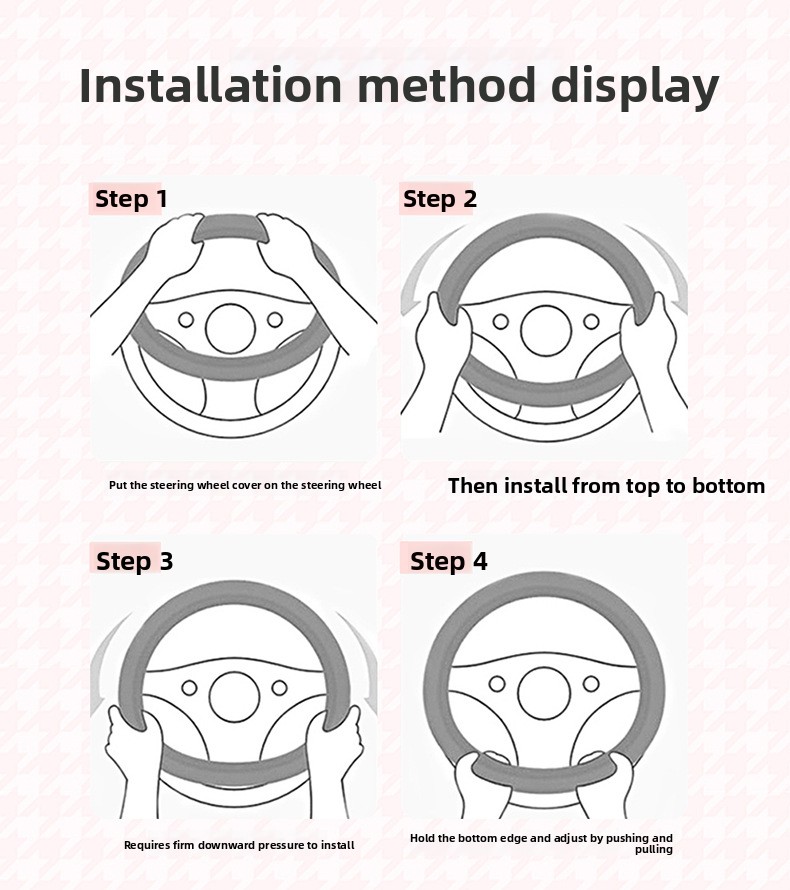 Installation method display

Step 1

Put the steering wheel cover on the steering wheel

Step 2

Then install from top to bottom

Step 3

Requires firm downward pressure to install

Step 4

Hold the bottom edge and adjust by pushing and pulling