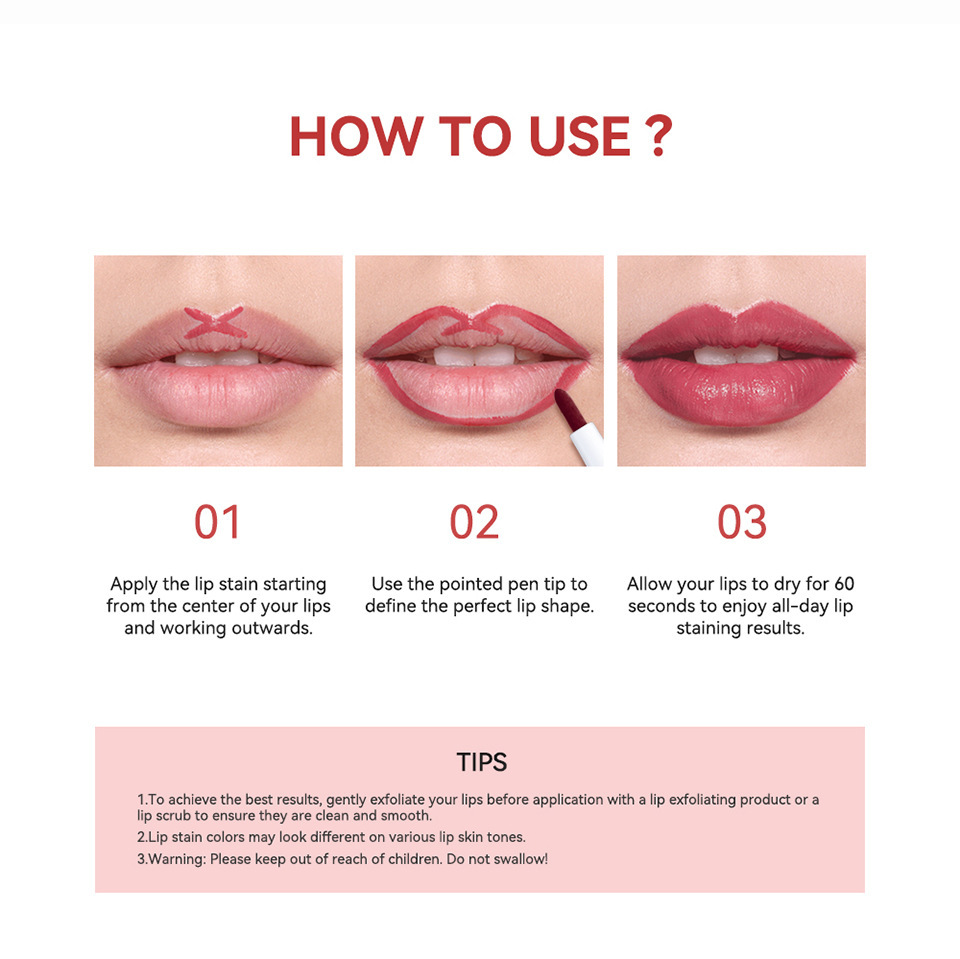 HOW TO USE ?

01

Apply the lip stain starting from the center of your lips and working outwards.

02

Use the pointed pen tip to define the perfect lip shape.

03

Allow your lips to dry for 60 seconds to enjoy all-day lip staining results.

TIPS

1.To achieve the best results, gently exfoliate your lips before application with a lip exfoliating product or a lip scrub to ensure they are clean and smooth.

2.Lip stain colors may look different on various lip skin tones.

3.Warning: Please keep out of reach of children. Do not swallow!