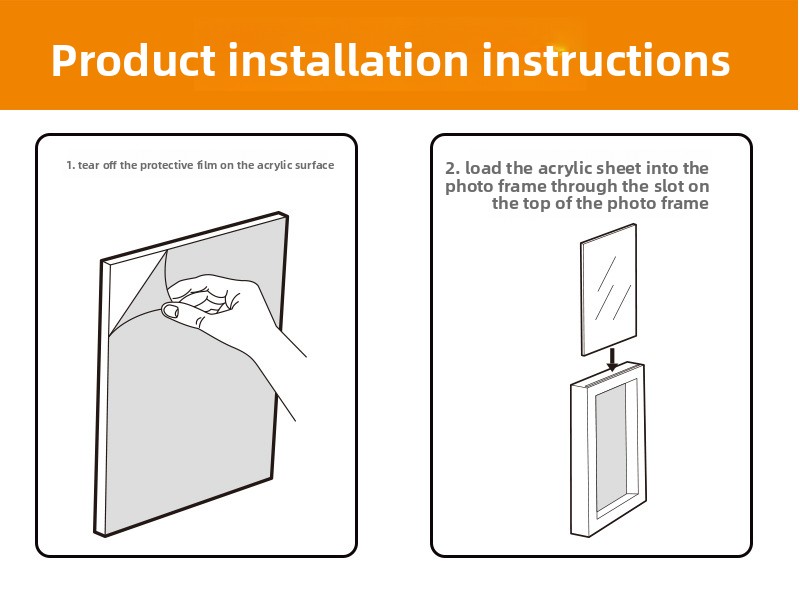 Product installation instructions

1. tear off the protective film on the acrylic surface

2. load the acrylic sheet into the photo frame through the slot on the top of the photo frame