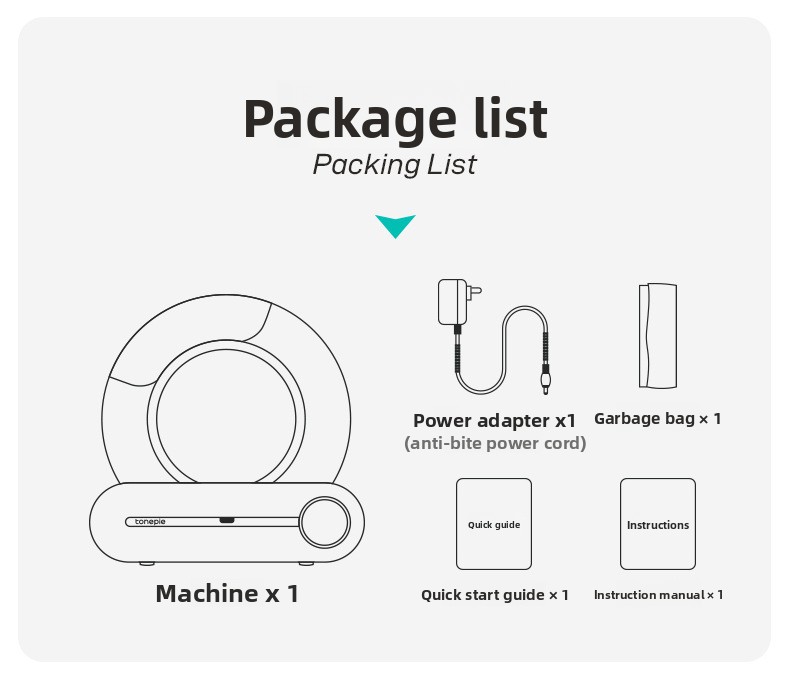 Package list
Packing List

tonepie

Machine x 1

Power adapter x1
(anti-bite power cord)

Garbage bag × 1

Quick guide

Quick start guide × 1

Instructions

Instruction manual × 1