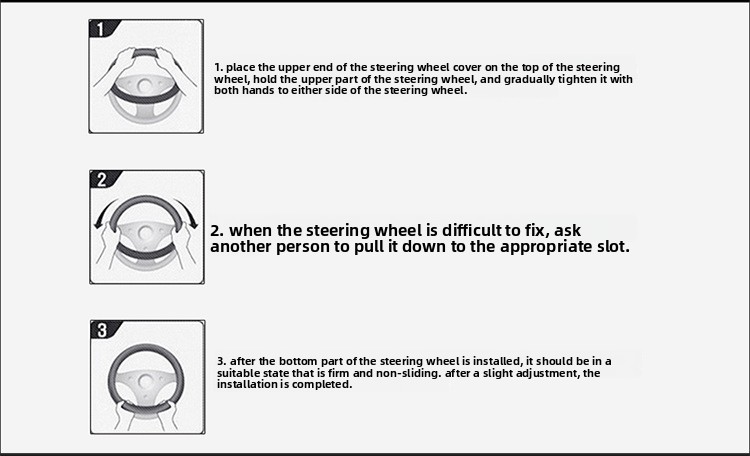 1

1. place the upper end of the steering wheel cover on the top of the steering wheel, hold the upper part of the steering wheel, and gradually tighten it with both hands to either side of the steering wheel.

2

2. when the steering wheel is difficult to fix, ask another person to pull it down to the appropriate slot.

3

3. after the bottom part of the steering wheel is installed, it should be in a suitable state that is firm and non-sliding. after a slight adjustment, the installation is completed.