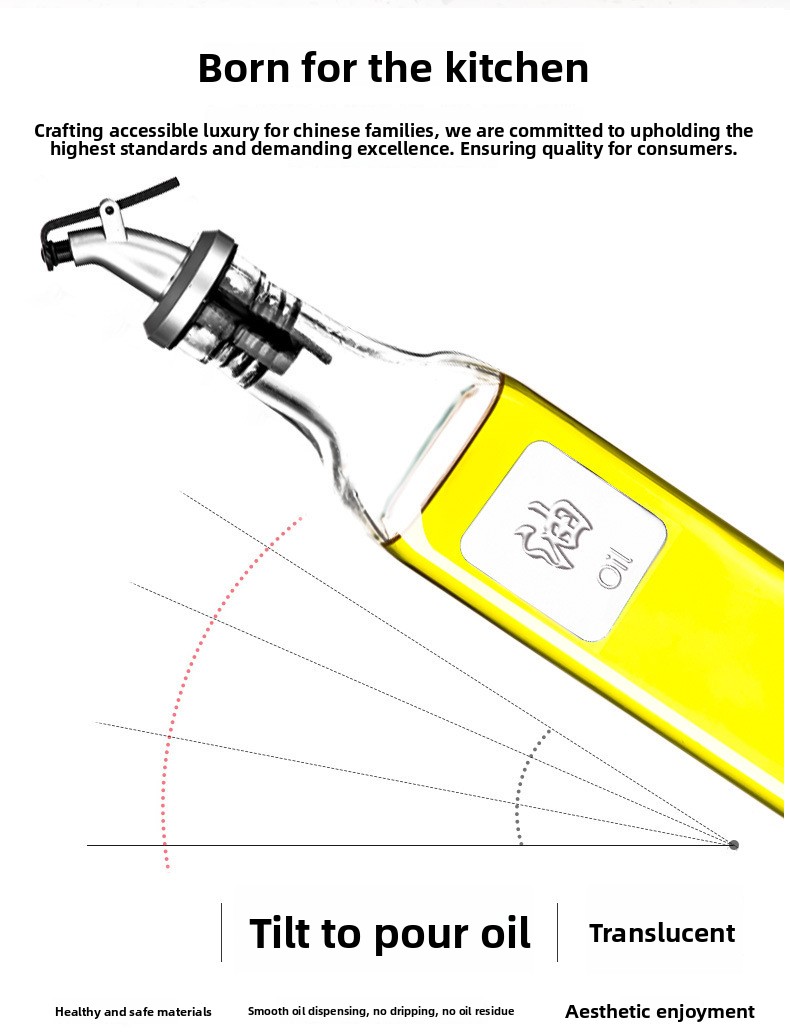 Born for the kitchen

Crafting accessible luxury for chinese families, we are committed to upholding the highest standards and demanding excellence. Ensuring quality for consumers.

油

Oil

Tilt to pour oil

Translucent

Healthy and safe materials

Smooth oil dispensing, no dripping, no oil residue

Aesthetic enjoyment