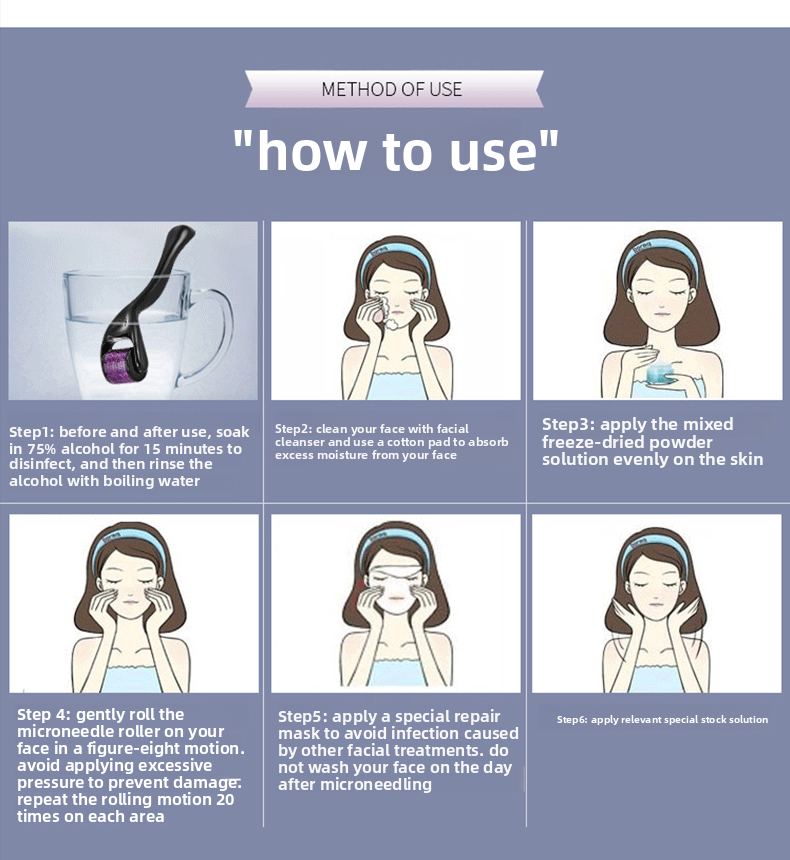 METHOD OF USE

"how to use"

Step1: before and after use, soak in 75% alcohol for 15 minutes to disinfect, and then rinse the alcohol with boiling water

Step2: clean your face with facial cleanser and use a cotton pad to absorb excess moisture from your face

Step3: apply the mixed freeze-dried powder solution evenly on the skin

Step 4: gently roll the microneedle roller on your face in a figure-eight motion. avoid applying excessive pressure to prevent damage. repeat the rolling motion 20 times on each area

Step5: apply a special repair mask to avoid infection caused by other facial treatments. do not wash your face on the day after microneedling

Step6: apply relevant special stock solution