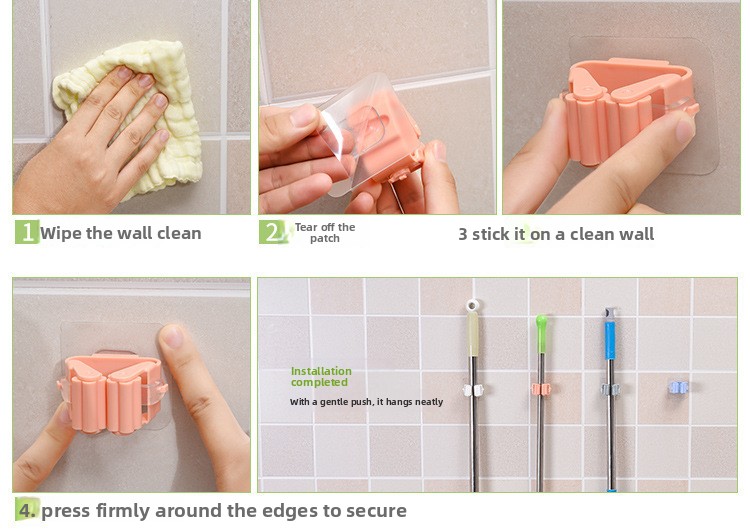 1 Wipe the wall clean

2 Tear off the patch

3 stick it on a clean wall

Installation completed

With a gentle push, it hangs neatly

4. press firmly around the edges to secure