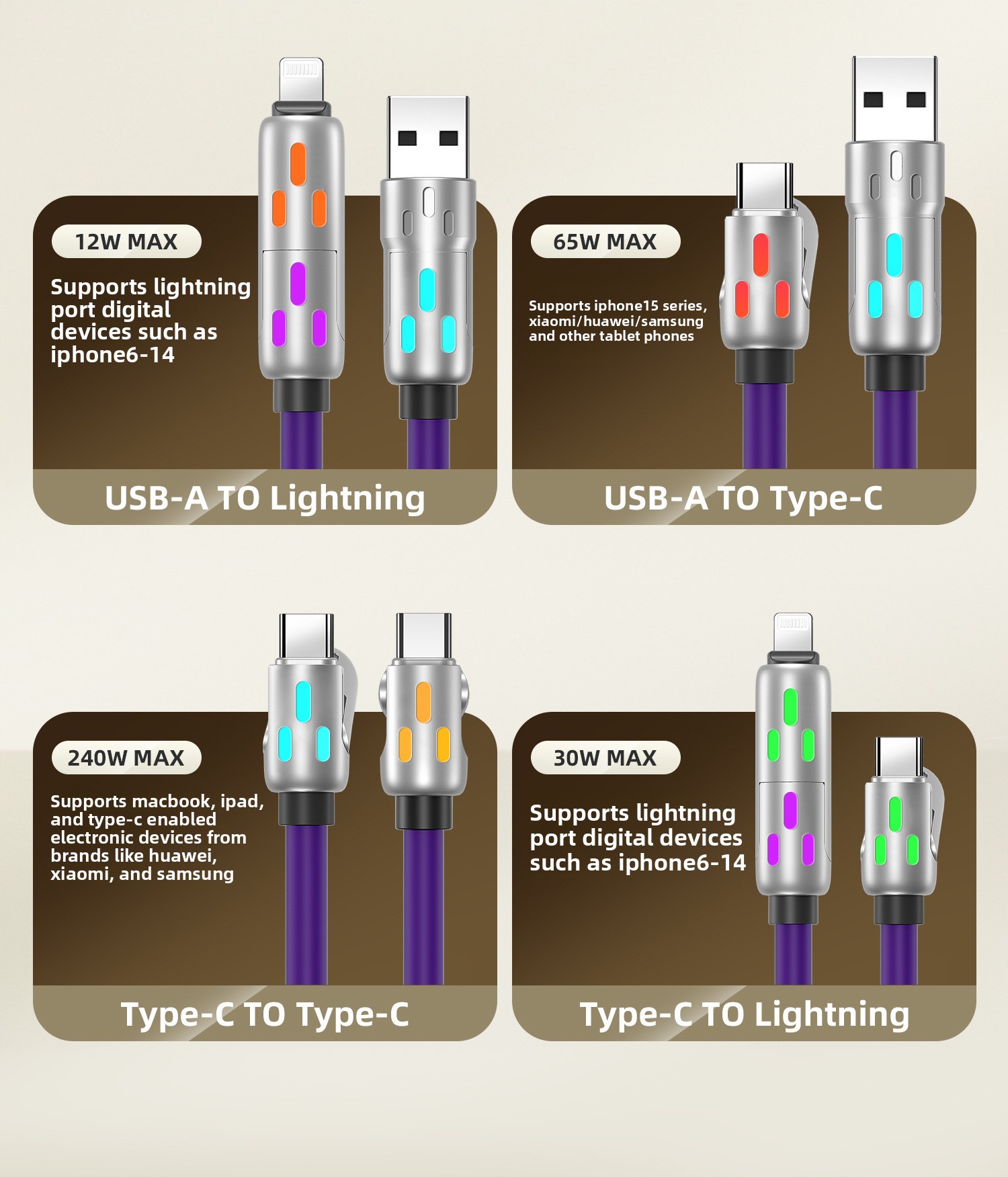 12W MAX

Supports lightning port digital devices such as iphone6-14

USB-A TO Lightning

65W MAX

Supports iphone15 series, xiaomi/huawei/samsung and other tablet phones

USB-A TO Type-C

240W MAX

Supports macbook, ipad, and type-c enabled electronic devices from brands like huawei, xiaomi, and samsung

Type-C TO Type-C

30W MAX

Supports lightning port digital devices such as iphone6-14

Type-C TO Lightning