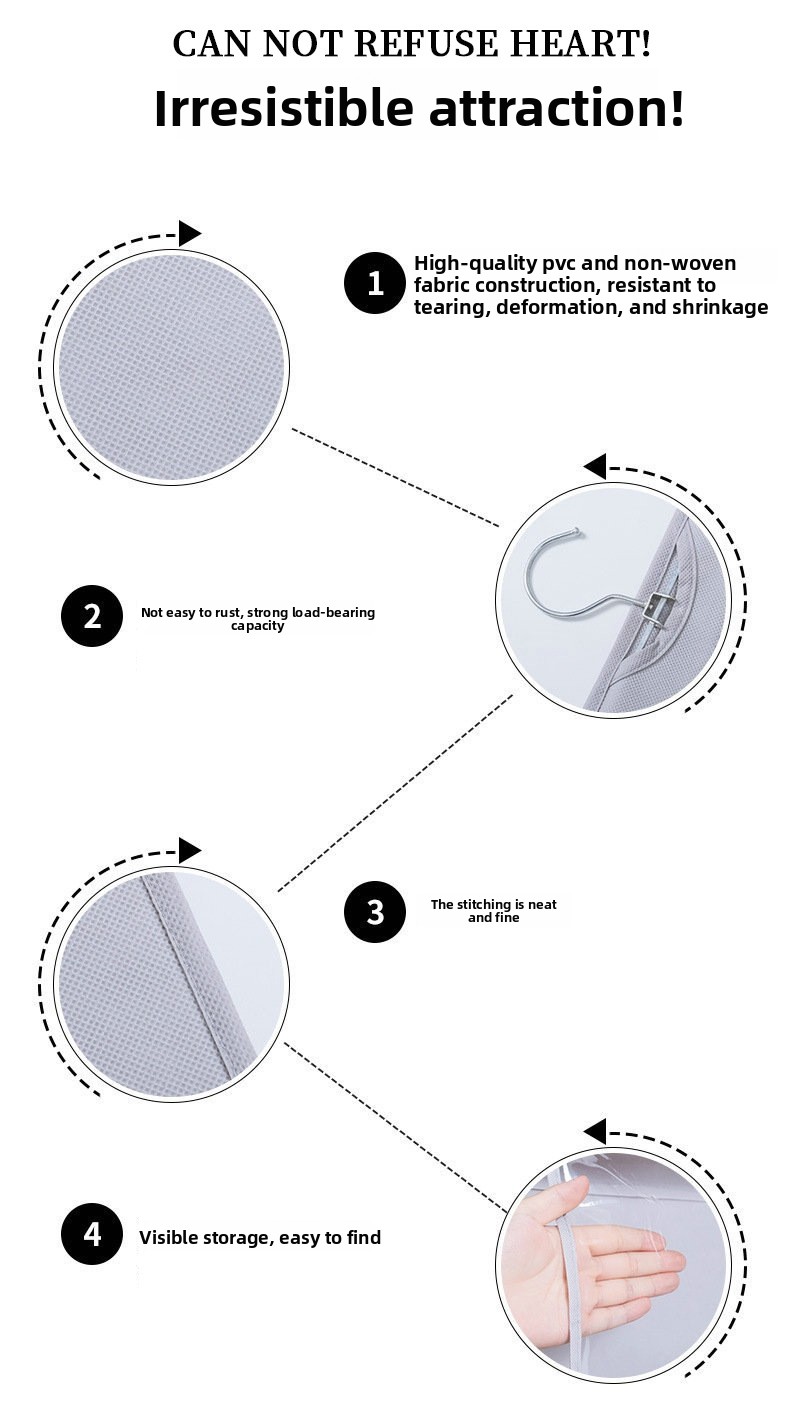 CAN NOT REFUSE HEART!

Irresistible attraction!

1

High-quality pvc and non-woven fabric construction, resistant to tearing, deformation, and shrinkage

2

Not easy to rust, strong load-bearing capacity

3

The stitching is neat and fine

4

Visible storage, easy to find