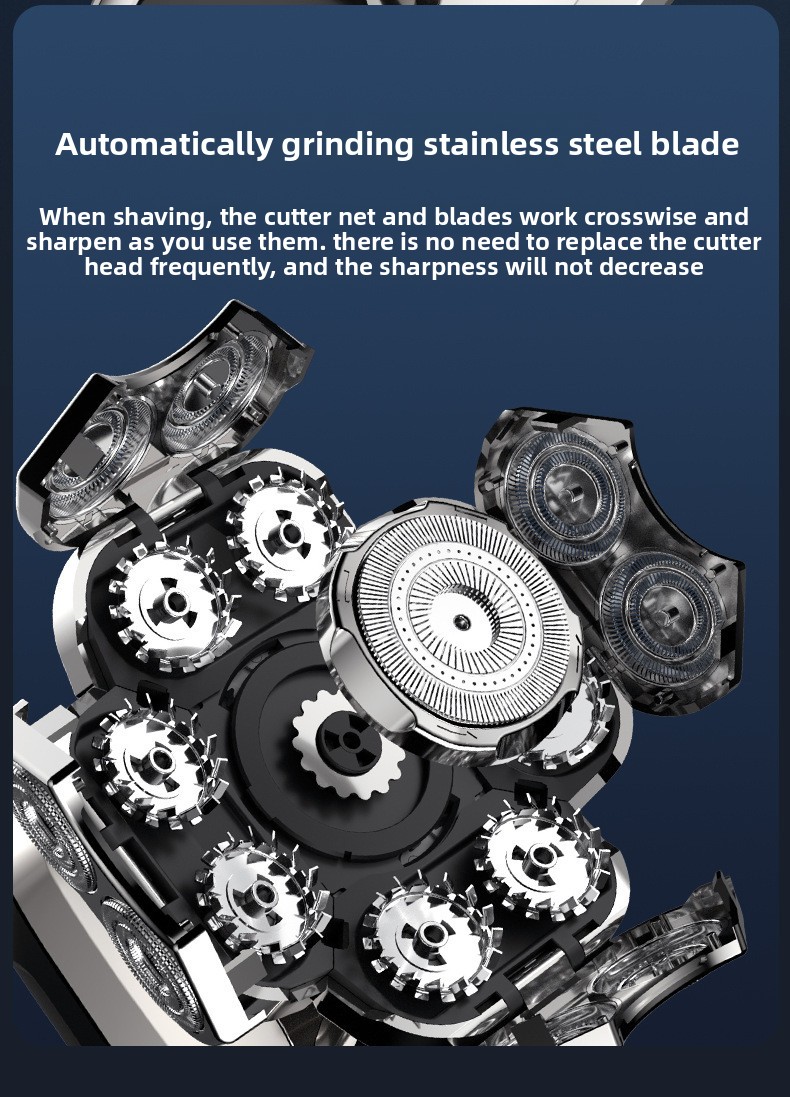 Automatically grinding stainless steel blade

When shaving, the cutter net and blades work crosswise and sharpen as you use them. there is no need to replace the cutter head frequently, and the sharpness will not decrease