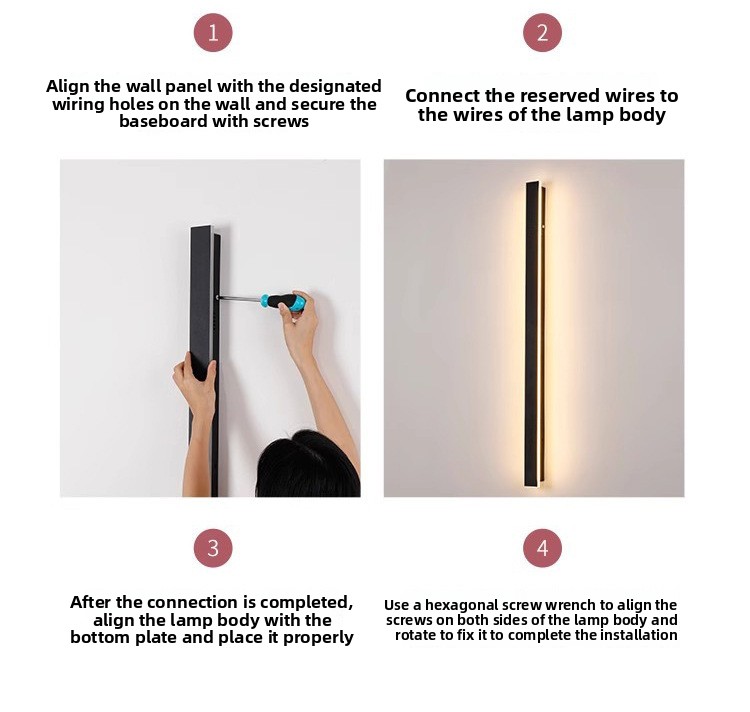 1

Align the wall panel with the designated wiring holes on the wall and secure the baseboard with screws

2

Connect the reserved wires to the wires of the lamp body

3

After the connection is completed, align the lamp body with the bottom plate and place it properly

4

Use a hexagonal screw wrench to align the screws on both sides of the lamp body and rotate to fix it to complete the installation