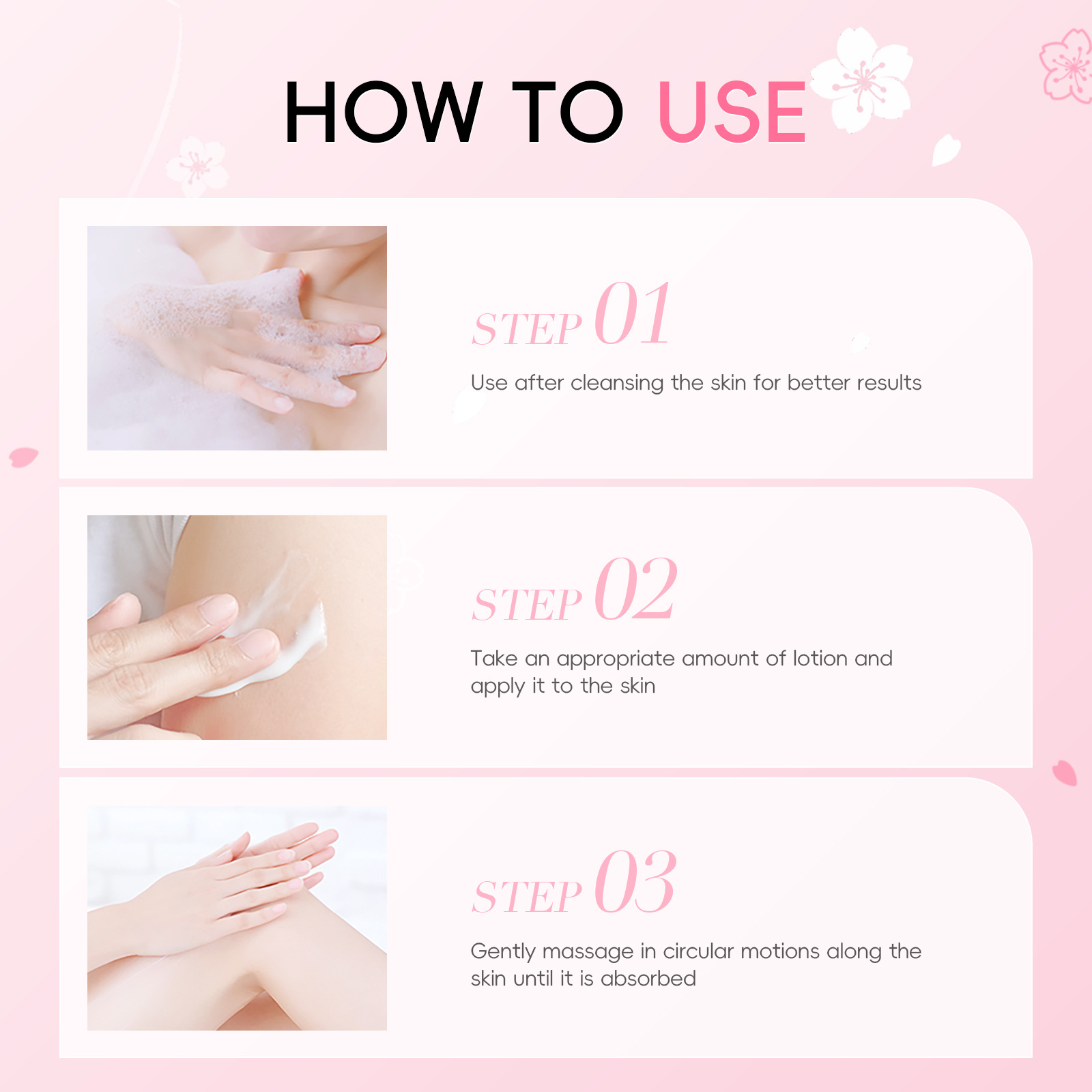 HOW TO USE

STEP 01

Use after cleansing the skin for better results

STEP 02

Take an appropriate amount of lotion and apply it to the skin

STEP 03

Gently massage in circular motions along the skin until it is absorbed