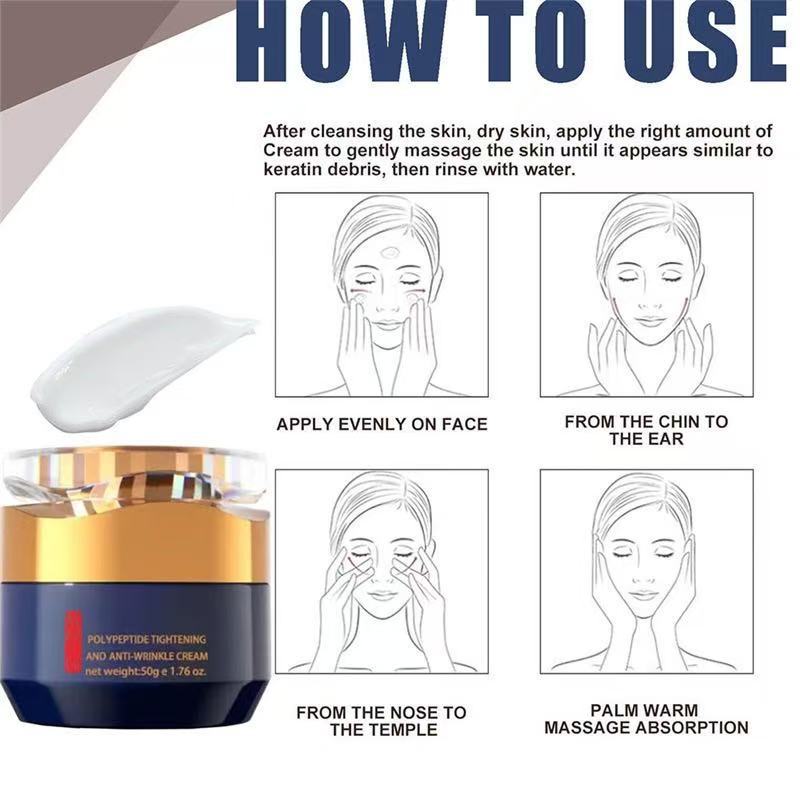 HOW TO USE

After cleansing the skin, dry skin, apply the right amount of Cream to gently massage the skin until it appears similar to keratin debris, then rinse with water.

APPLY EVENLY ON FACE

FROM THE CHIN TO THE EAR

FROM THE NOSE TO THE TEMPLE

PALM WARM MASSAGE ABSORPTION

POLYPEPTIDE TIGHTENING AND ANTI-WRINKLE CREAM
net weight:50g e 1.76 oz.