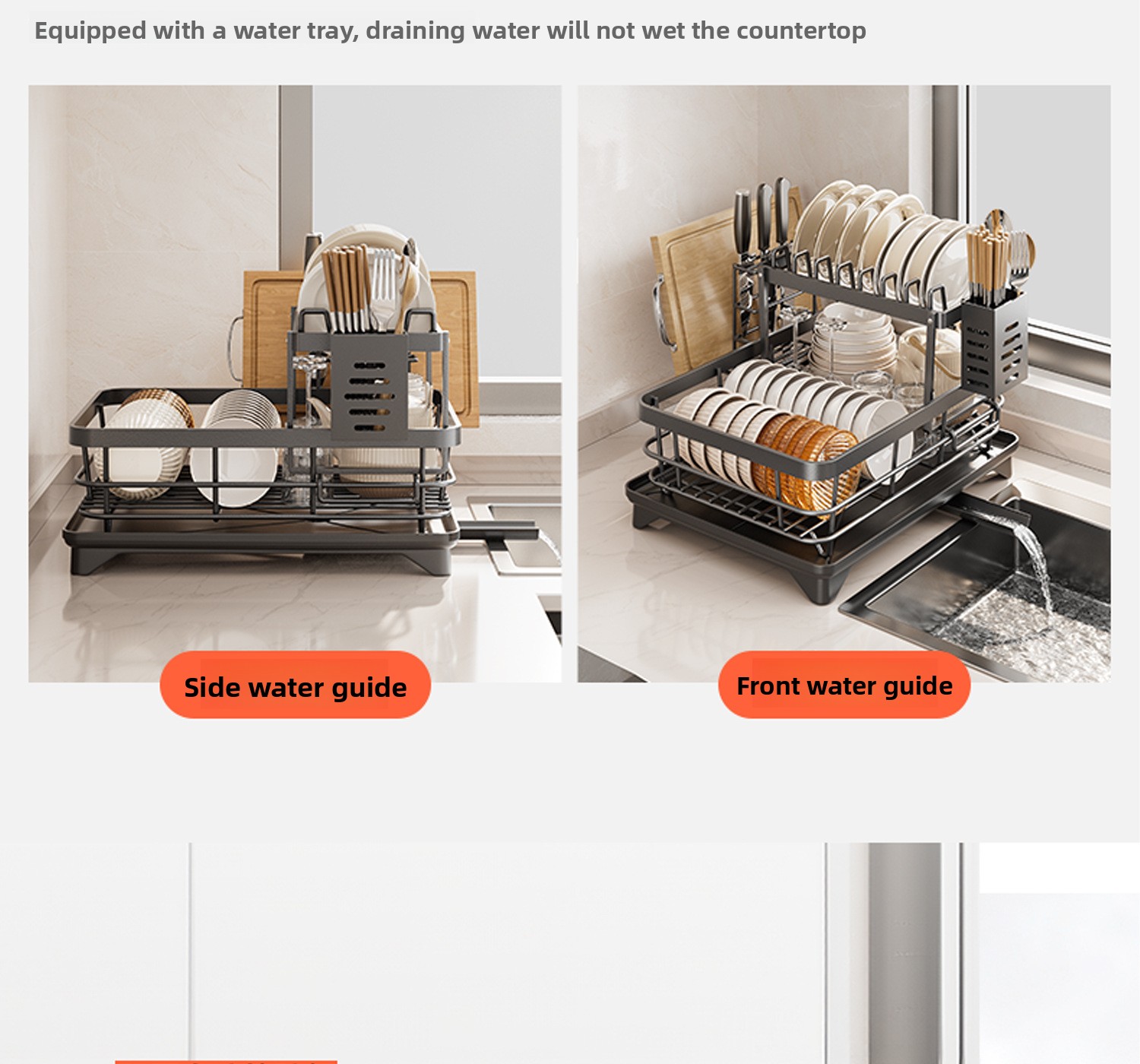 Equipped with a water tray, draining water will not wet the countertop

Side water guide

Front water guide