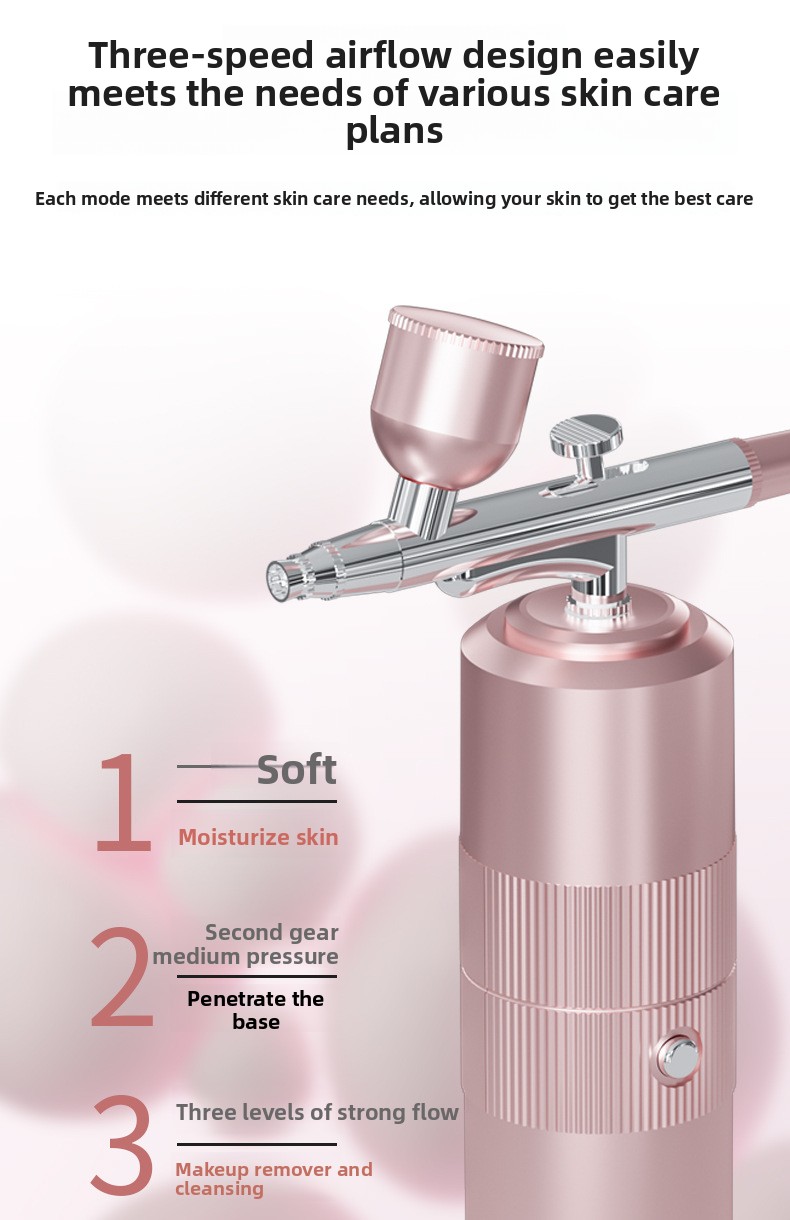 Three-speed airflow design easily meets the needs of various skin care plans

Each mode meets different skin care needs, allowing your skin to get the best care

1

Soft

Moisturize skin

2

Second gear medium pressure

Penetrate the base

3

Three levels of strong flow

Makeup remover and cleansing