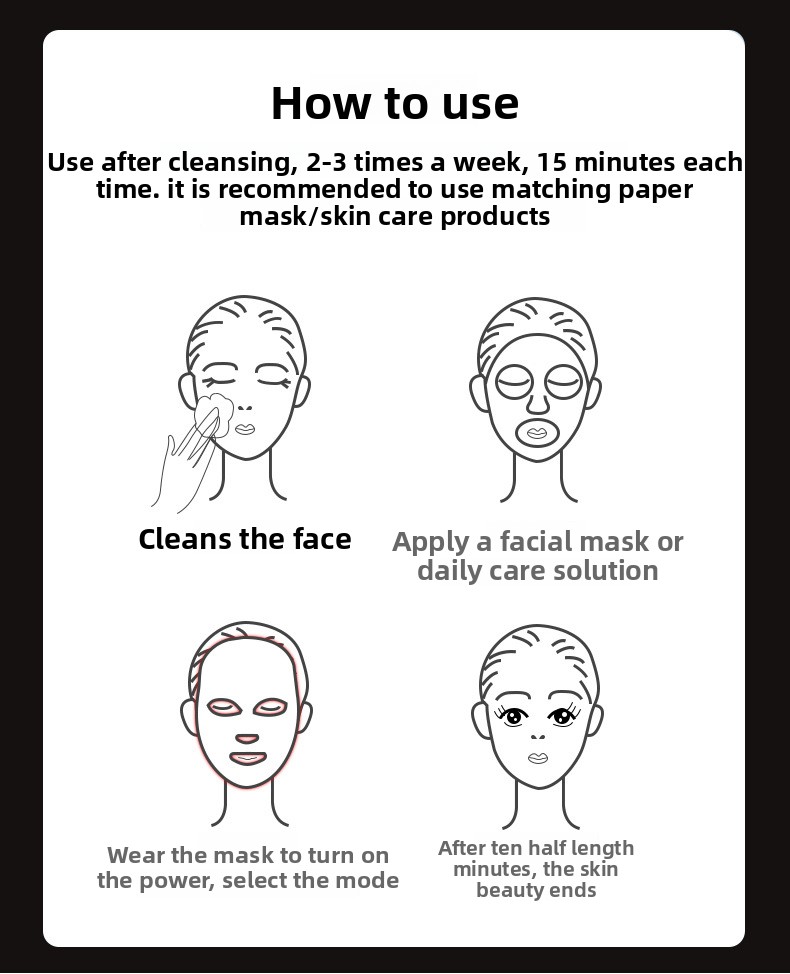 How to use

Use after cleansing, 2-3 times a week, 15 minutes each time. it is recommended to use matching paper mask/skin care products

Cleans the face

Apply a facial mask or daily care solution

Wear the mask to turn on the power, select the mode

After ten half length minutes, the skin beauty ends