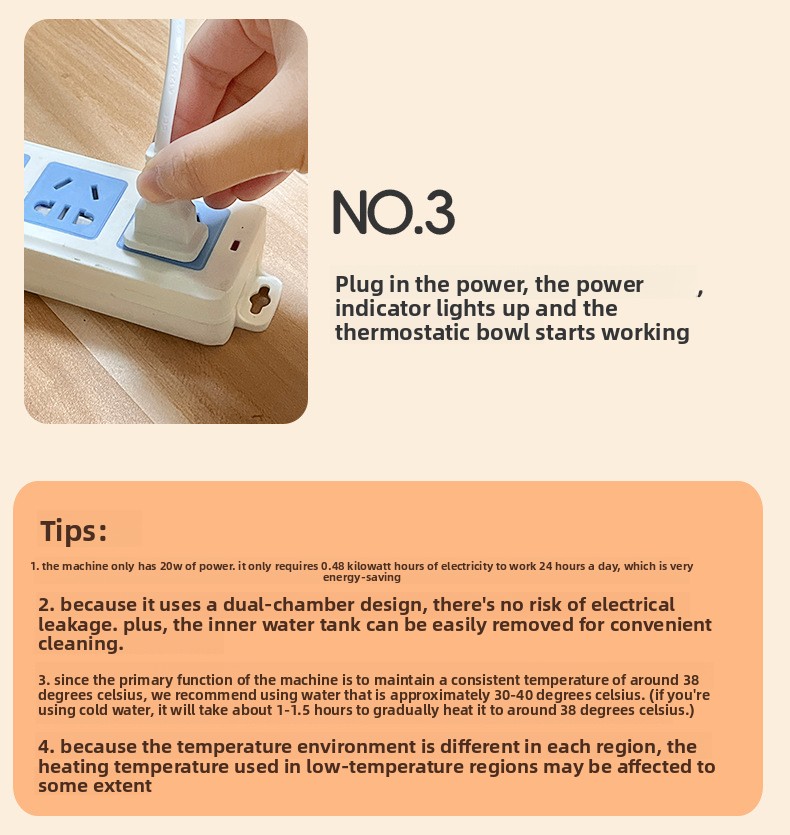 NO.3

Plug in the power, the power , indicator lights up and the thermostatic bowl starts working

Tips:

1. the machine only has 20w of power. it only requires 0.48 kilowatt hours of electricity to work 24 hours a day, which is very energy-saving

2. because it uses a dual-chamber design, there's no risk of electrical leakage. plus, the inner water tank can be easily removed for convenient cleaning.

3. since the primary function of the machine is to maintain a consistent temperature of around 38 degrees celsius, we recommend using water that is approximately 30-40 degrees celsius. (if you're using cold water, it will take about 1-1.5 hours to gradually heat it to around 38 degrees celsius.)

4. because the temperature environment is different in each region, the heating temperature used in low-temperature regions may be affected to some extent