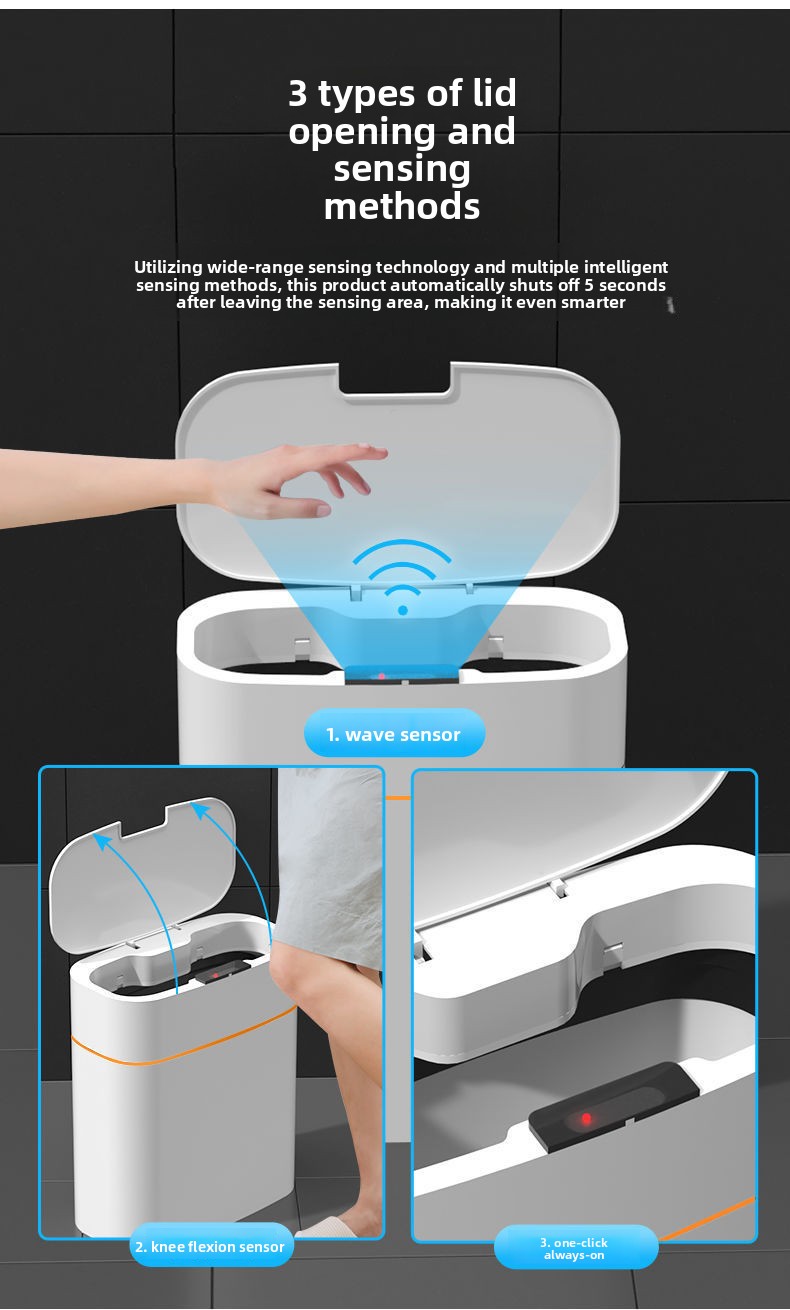 3 types of lid opening and sensing methods

Utilizing wide-range sensing technology and multiple intelligent sensing methods, this product automatically shuts off 5 seconds after leaving the sensing area, making it even smarter

1. wave sensor

2. knee flexion sensor

3. one-click always-on