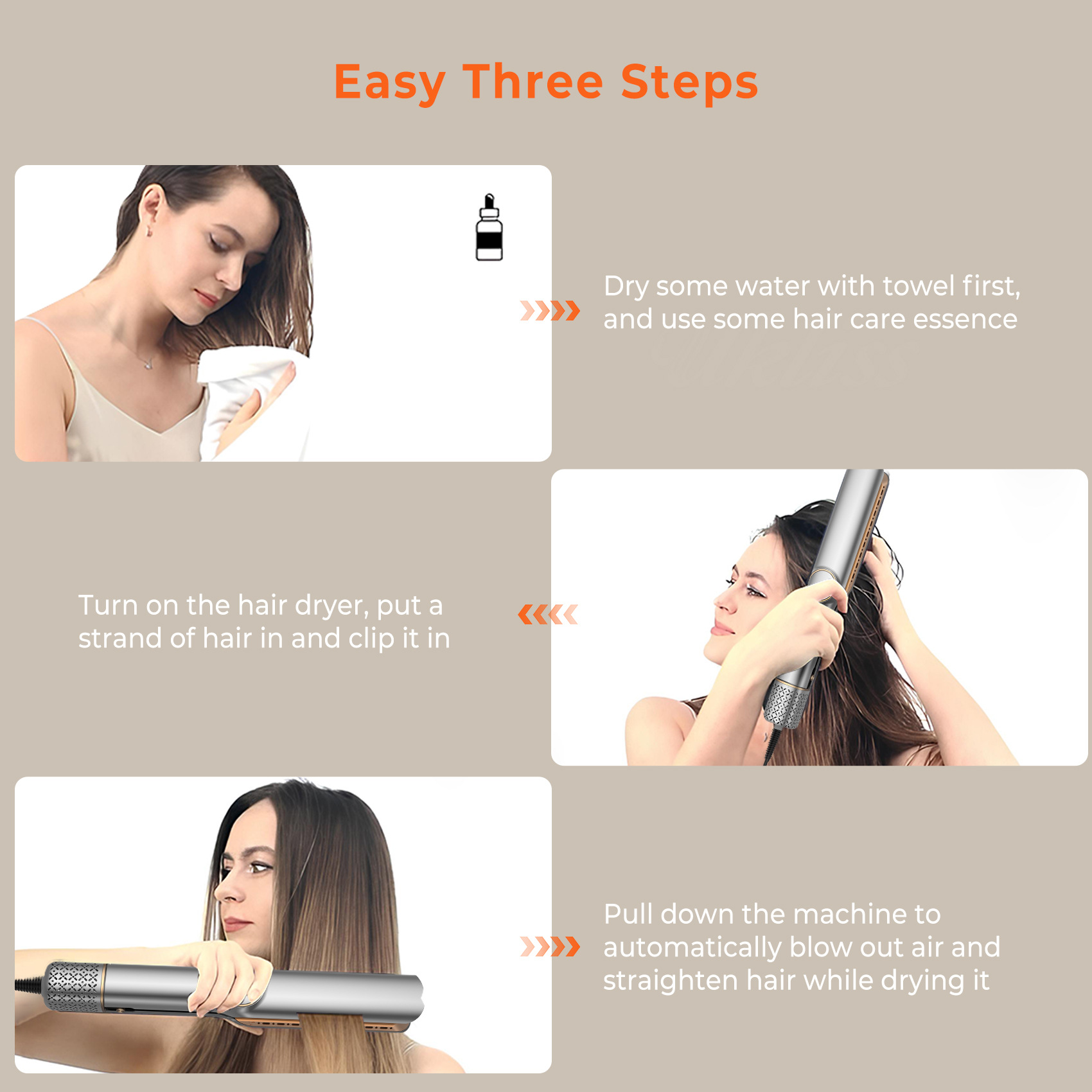 Easy Three Steps

Dry some water with towel first, and use some hair care essence

Turn on the hair dryer, put a strand of hair in and clip it in

Pull down the machine to automatically blow out air and straighten hair while drying it