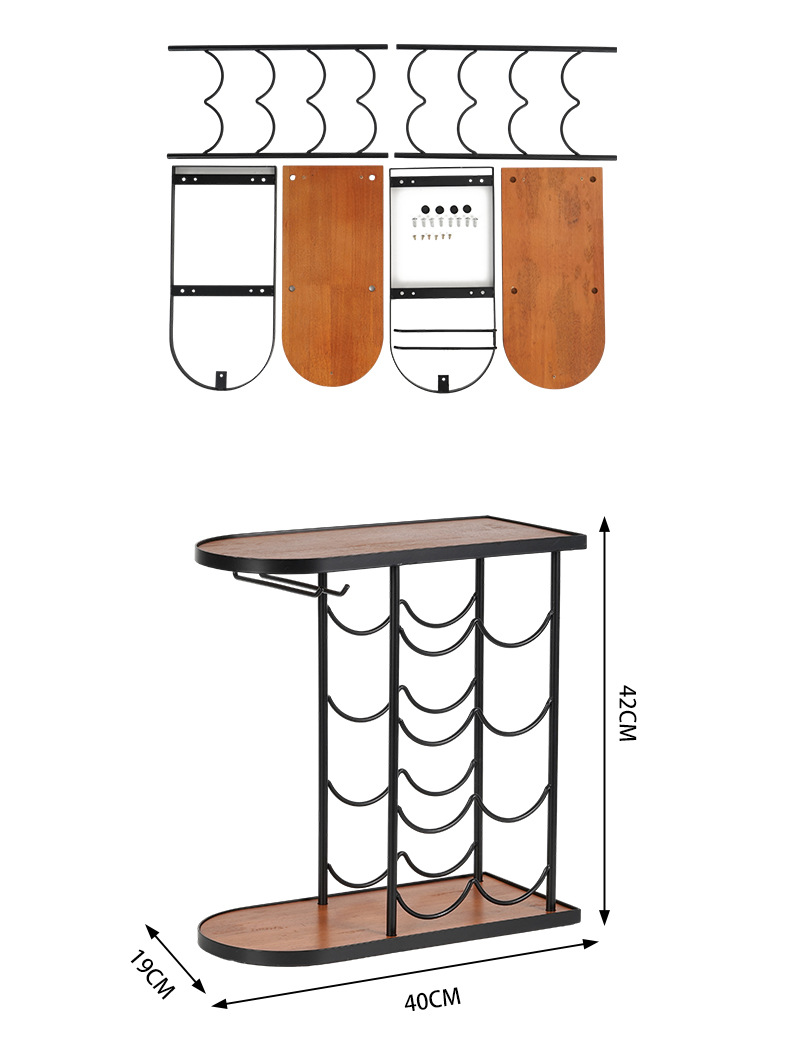 42CM

19CM

40CM