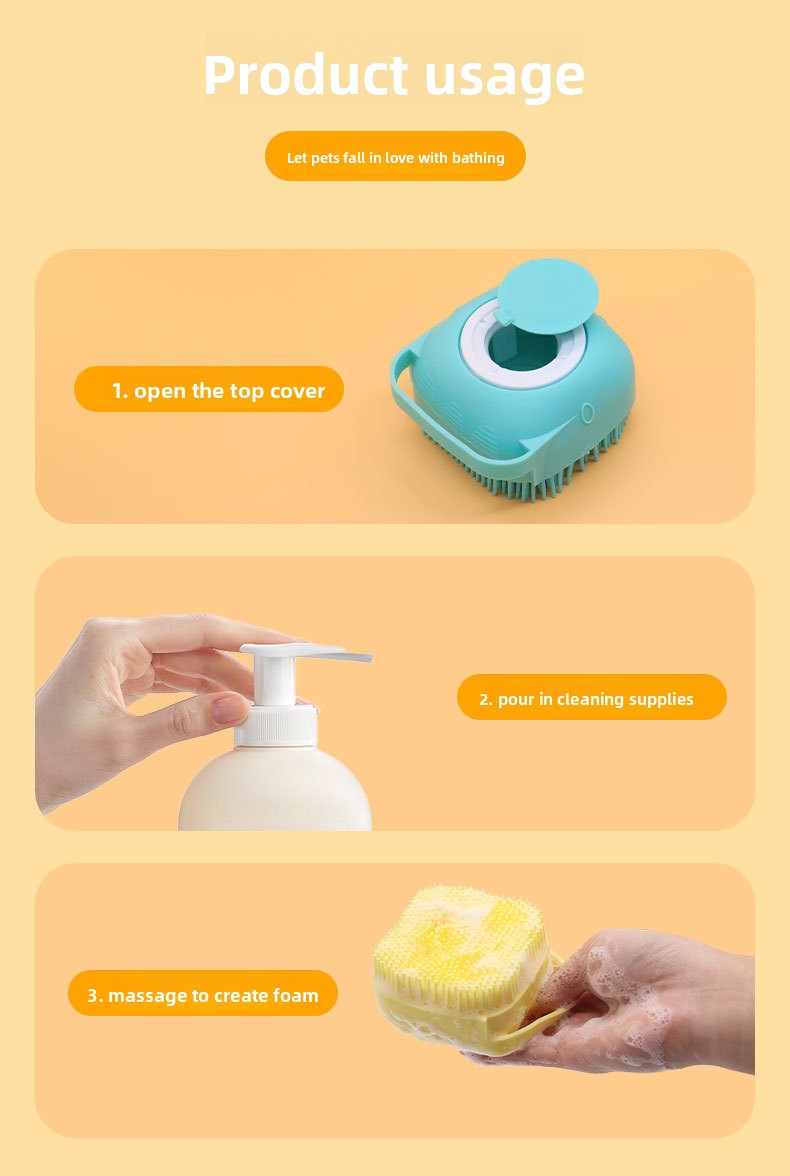 Product usage

Let pets fall in love with bathing

1. open the top cover

2. pour in cleaning supplies

3. massage to create foam