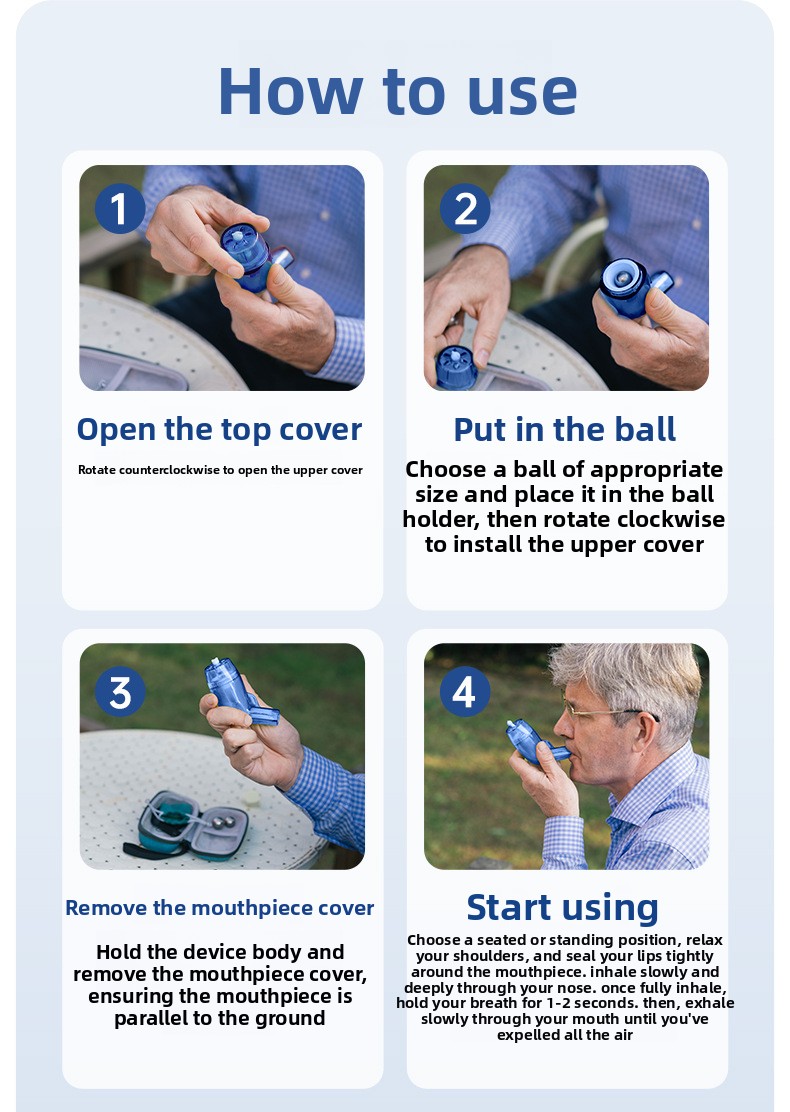 How to use

1

Open the top cover

Rotate counterclockwise to open the upper cover

2

Put in the ball

Choose a ball of appropriate size and place it in the ball holder, then rotate clockwise to install the upper cover

3

Remove the mouthpiece cover

Hold the device body and remove the mouthpiece cover, ensuring the mouthpiece is parallel to the ground

4

Start using

Choose a seated or standing position, relax your shoulders, and seal your lips tightly around the mouthpiece. inhale slowly and deeply through your nose. once fully inhale, hold your breath for 1-2 seconds. then, exhale slowly through your mouth until you've expelled all the air