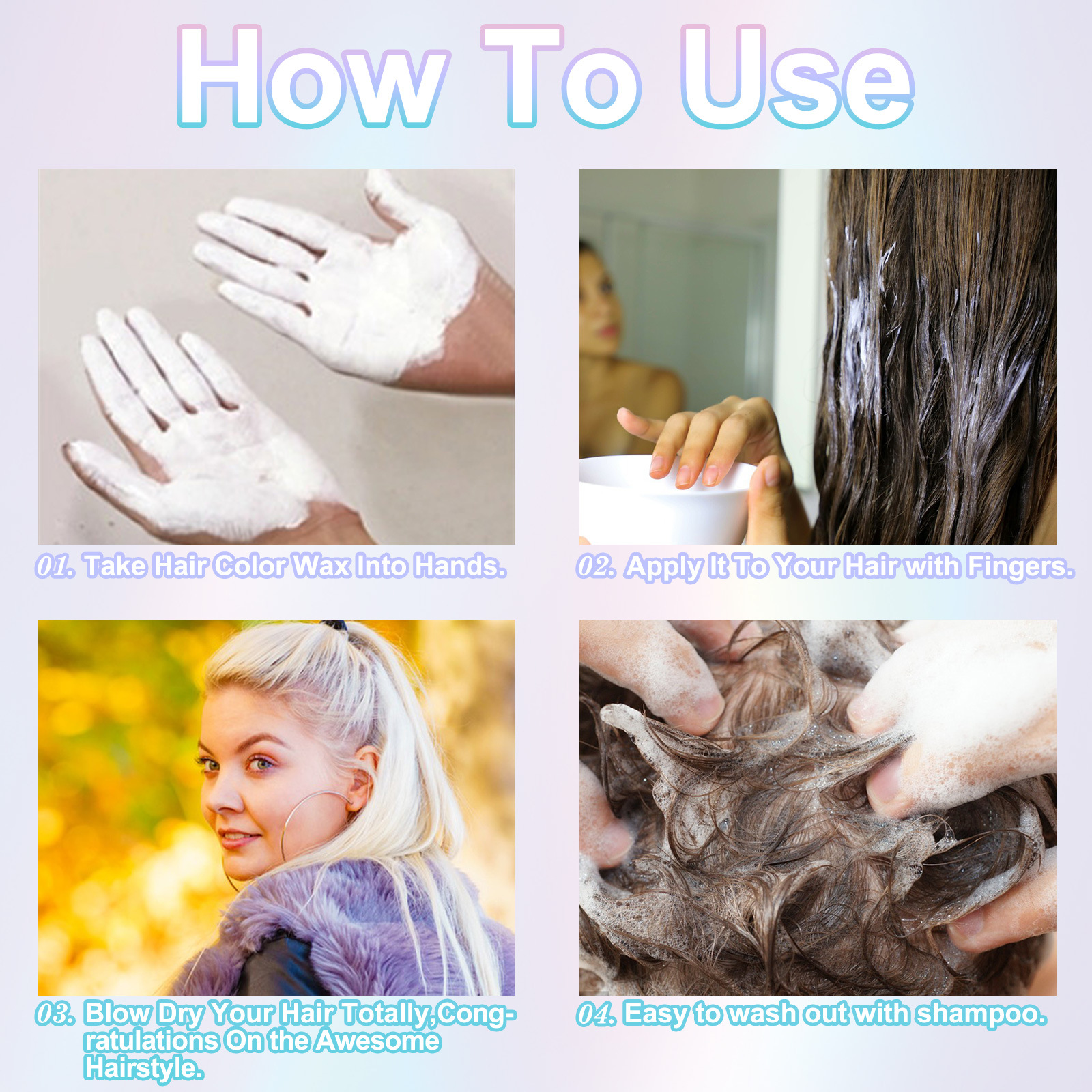 How To Use

01. Take Hair Color Wax Into Hands.

02. Apply It To Your Hair with Fingers.

03. Blow Dry Your Hair Totally,Congratulations On the Awesome Hairstyle.

04. Easy to wash out with shampoo.