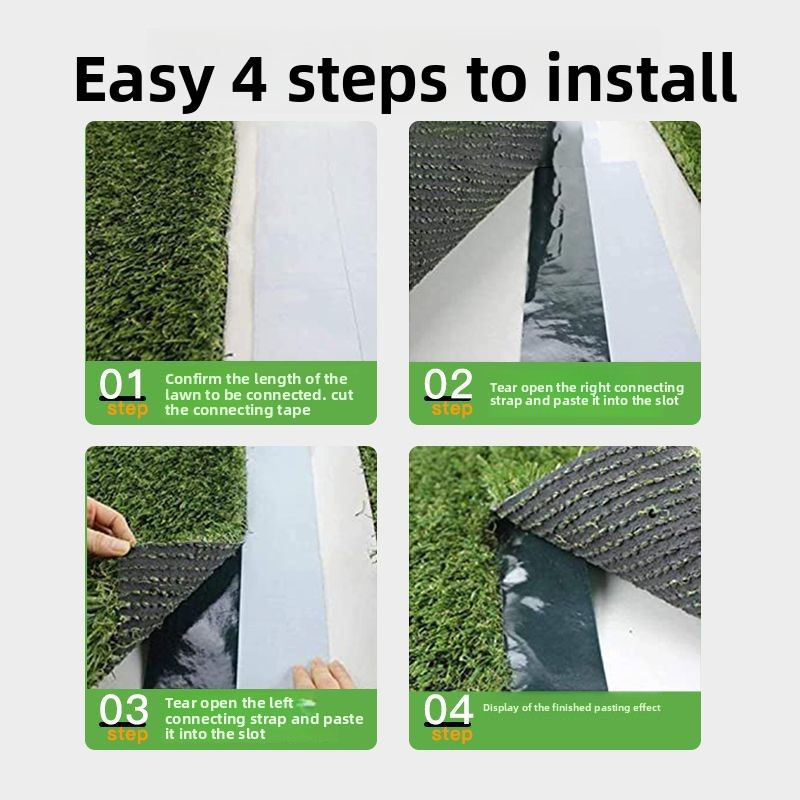 Easy 4 steps to install

01 step
Confirm the length of the lawn to be connected. cut the connecting tape

02 step
Tear open the right connecting strap and paste it into the slot

03 step
Tear open the left connecting strap and paste it into the slot

04 step
Display of the finished pasting effect