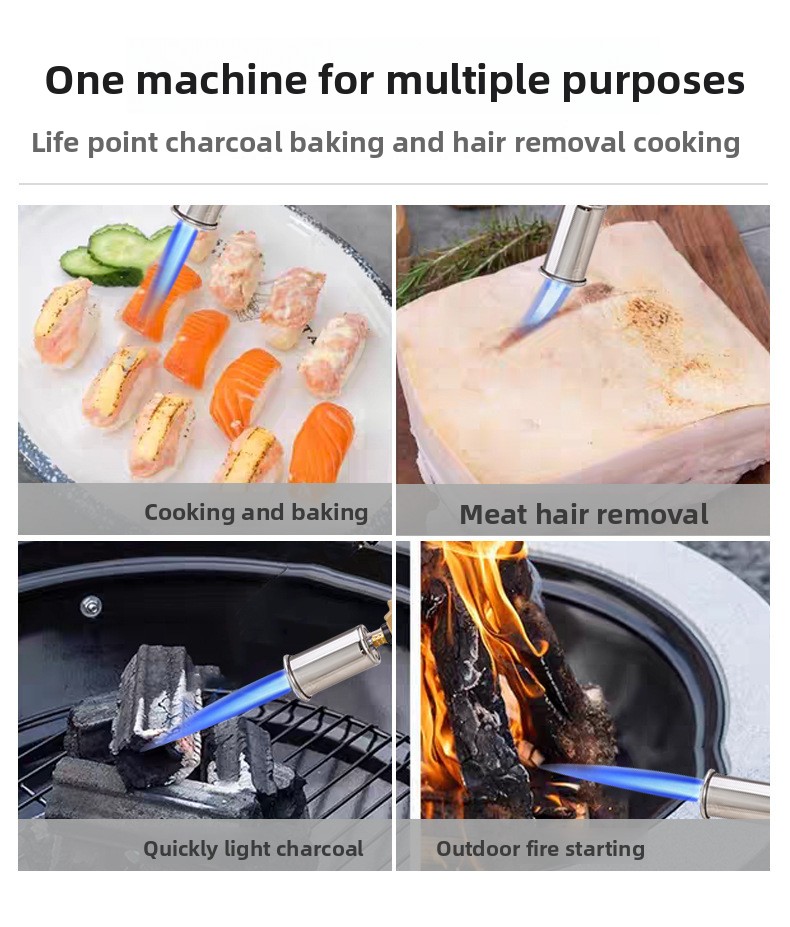 One machine for multiple purposes

Life point charcoal baking and hair removal cooking

Cooking and baking

Meat hair removal

Quickly light charcoal

Outdoor fire starting