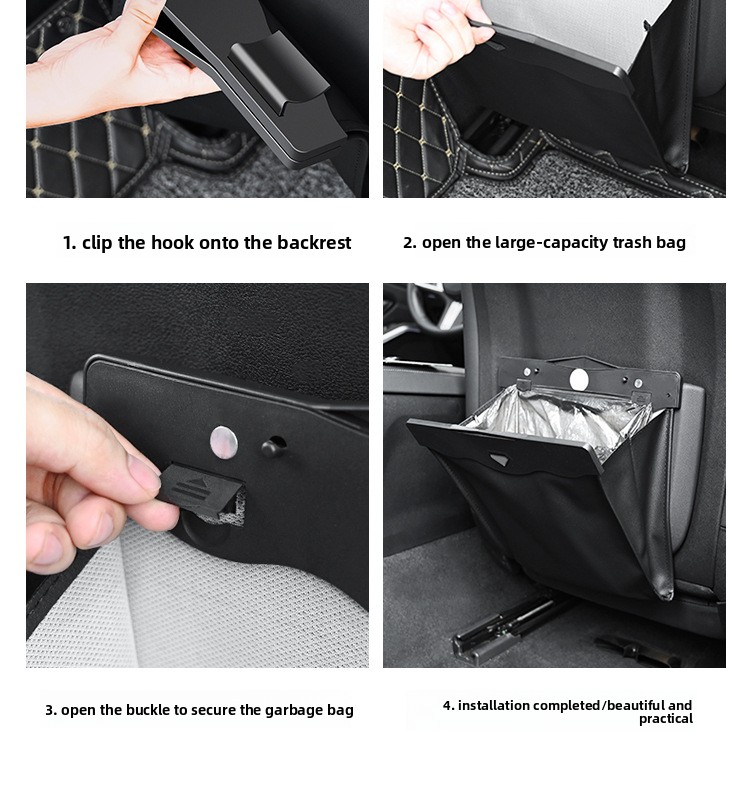 1. clip the hook onto the backrest

2. open the large-capacity trash bag

3. open the buckle to secure the garbage bag

4. installation completed/beautiful and practical