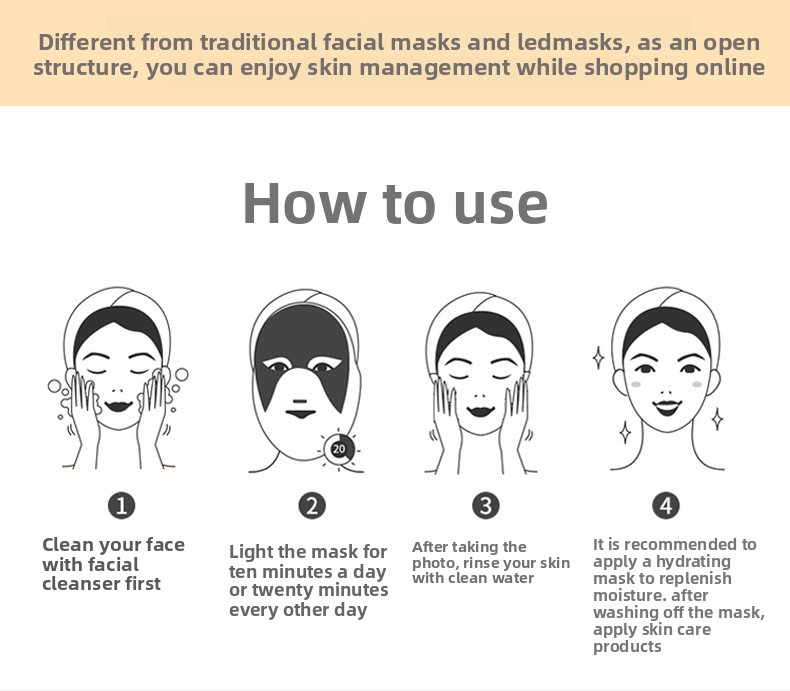 Different from traditional facial masks and ledmasks, as an open structure, you can enjoy skin management while shopping online

How to use

20

1
Clean your face with facial cleanser first

2
Light the mask for ten minutes a day or twenty minutes every other day

3
After taking the photo, rinse your skin with clean water

4
It is recommended to apply a hydrating mask to replenish moisture. after washing off the mask, apply skin care products