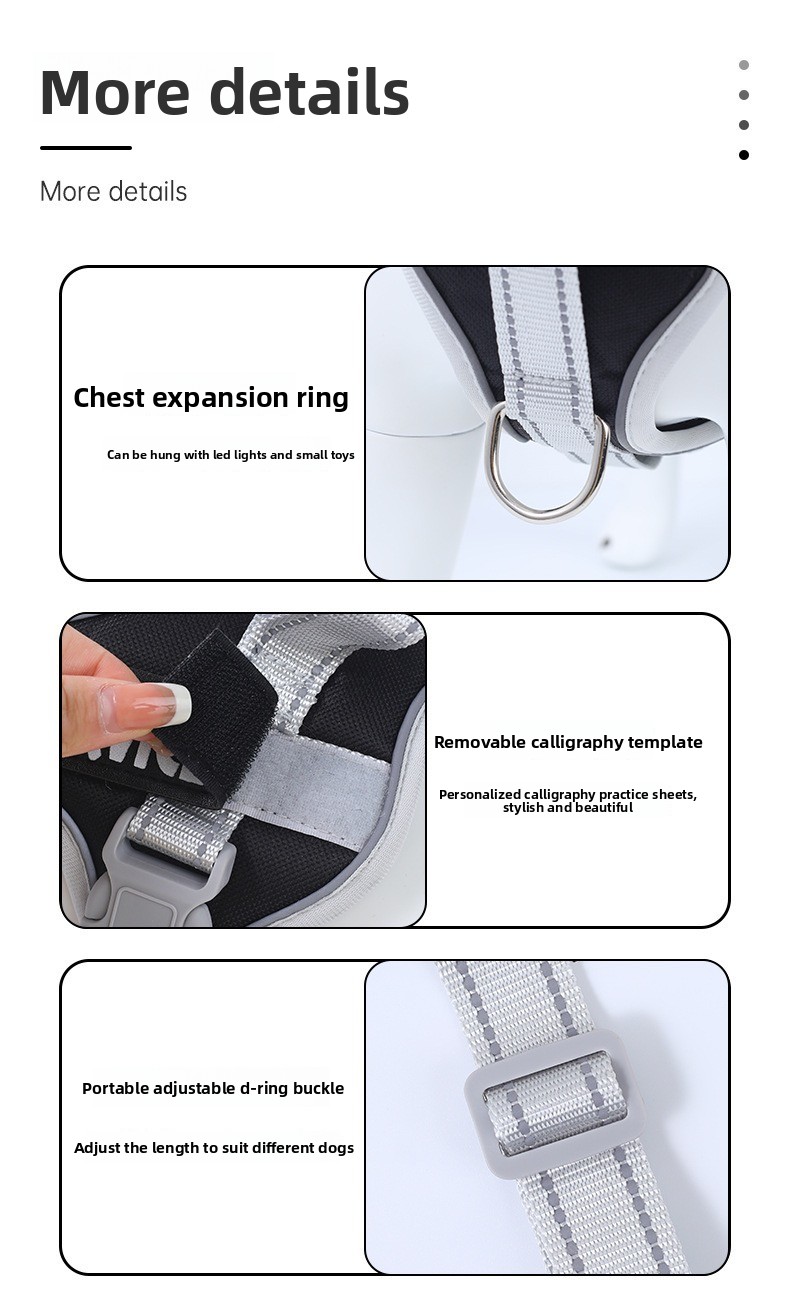 More details

More details

Chest expansion ring

Can be hung with led lights and small toys

Removable calligraphy template

Personalized calligraphy practice sheets, stylish and beautiful

Portable adjustable d-ring buckle

Adjust the length to suit different dogs