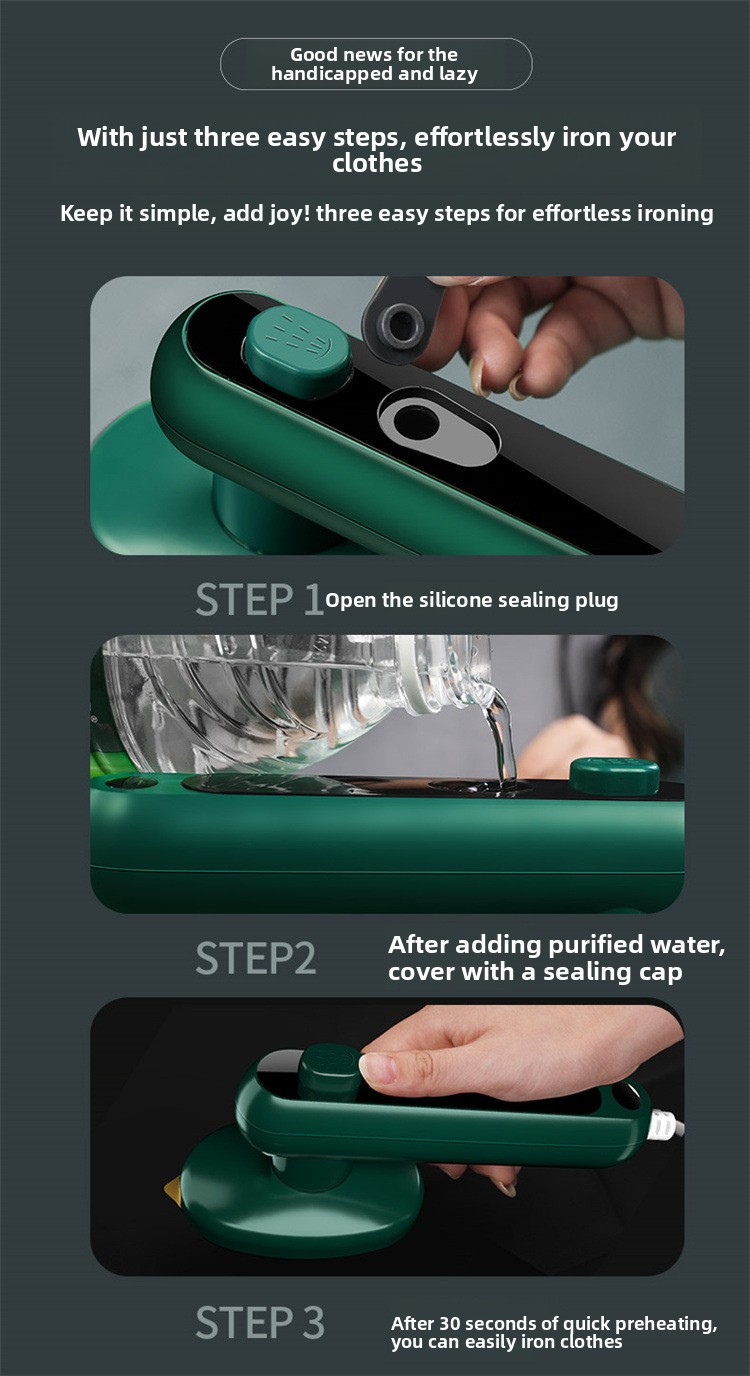 Good news for the handicapped and lazy

With just three easy steps, effortlessly iron your clothes

Keep it simple, add joy! three easy steps for effortless ironing

STEP 1 Open the silicone sealing plug

STEP2 After adding purified water, cover with a sealing cap

STEP 3 After 30 seconds of quick preheating, you can easily iron clothes