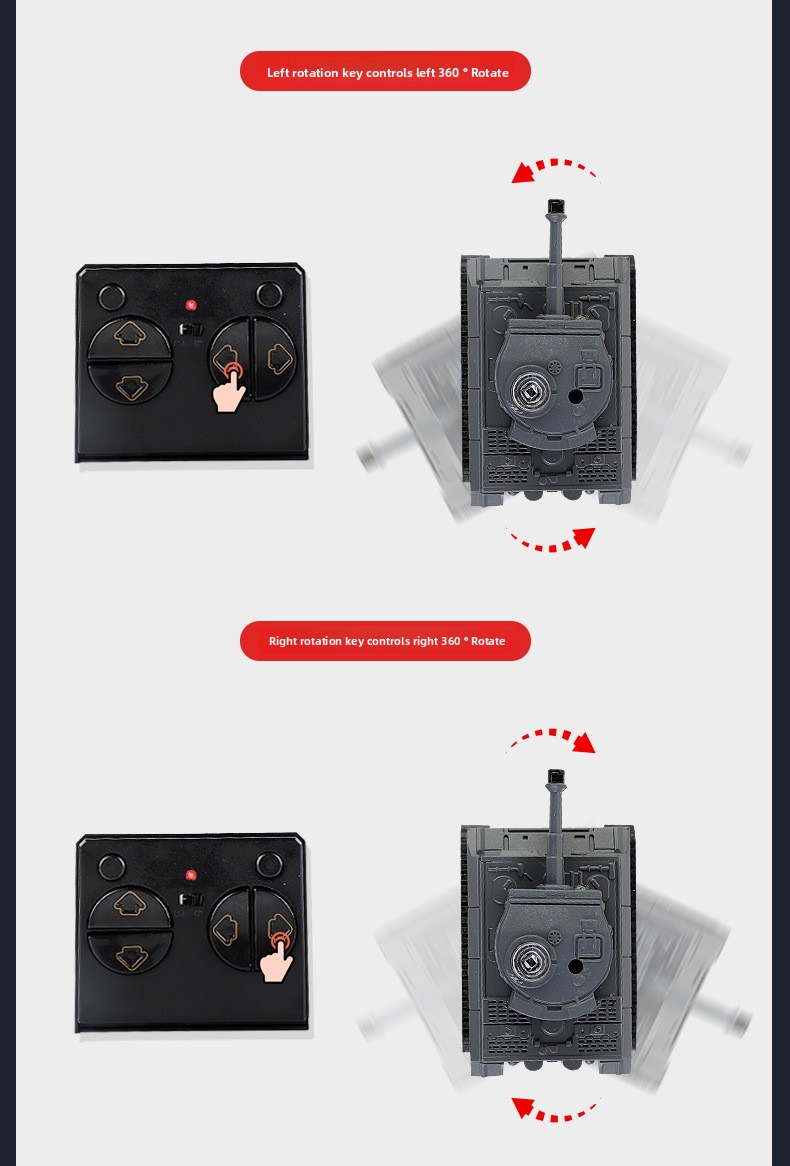 Left rotation key controls left 360 ° Rotate

Right rotation key controls right 360 ° Rotate