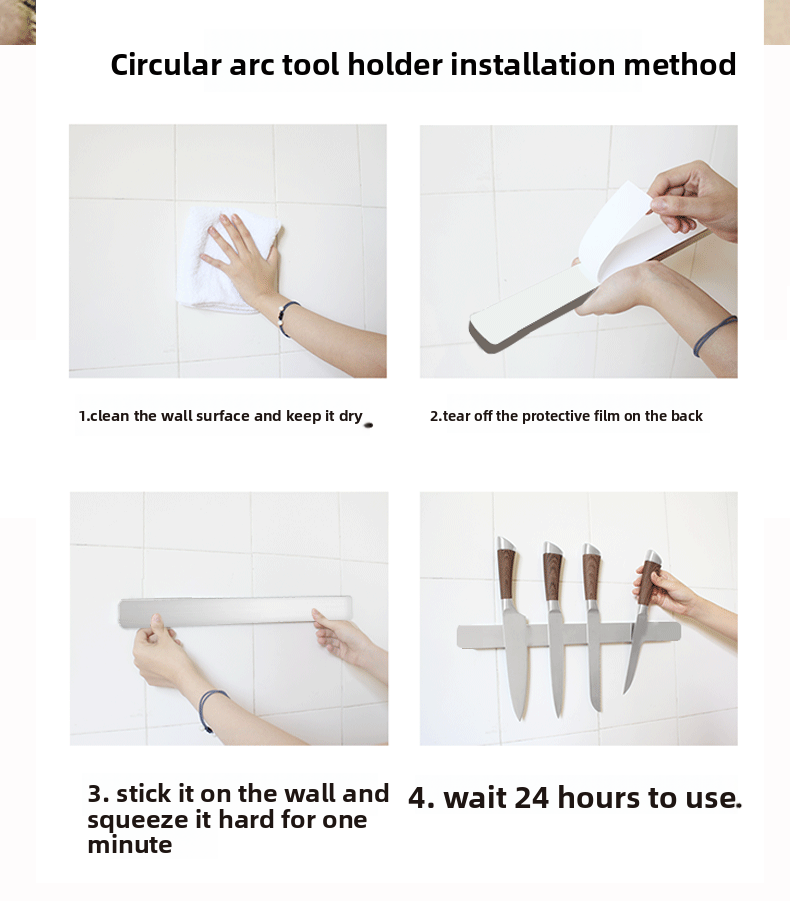 Circular arc tool holder installation method

1.clean the wall surface and keep it dry

2.tear off the protective film on the back

3. stick it on the wall and squeeze it hard for one minute

4. wait 24 hours to use.