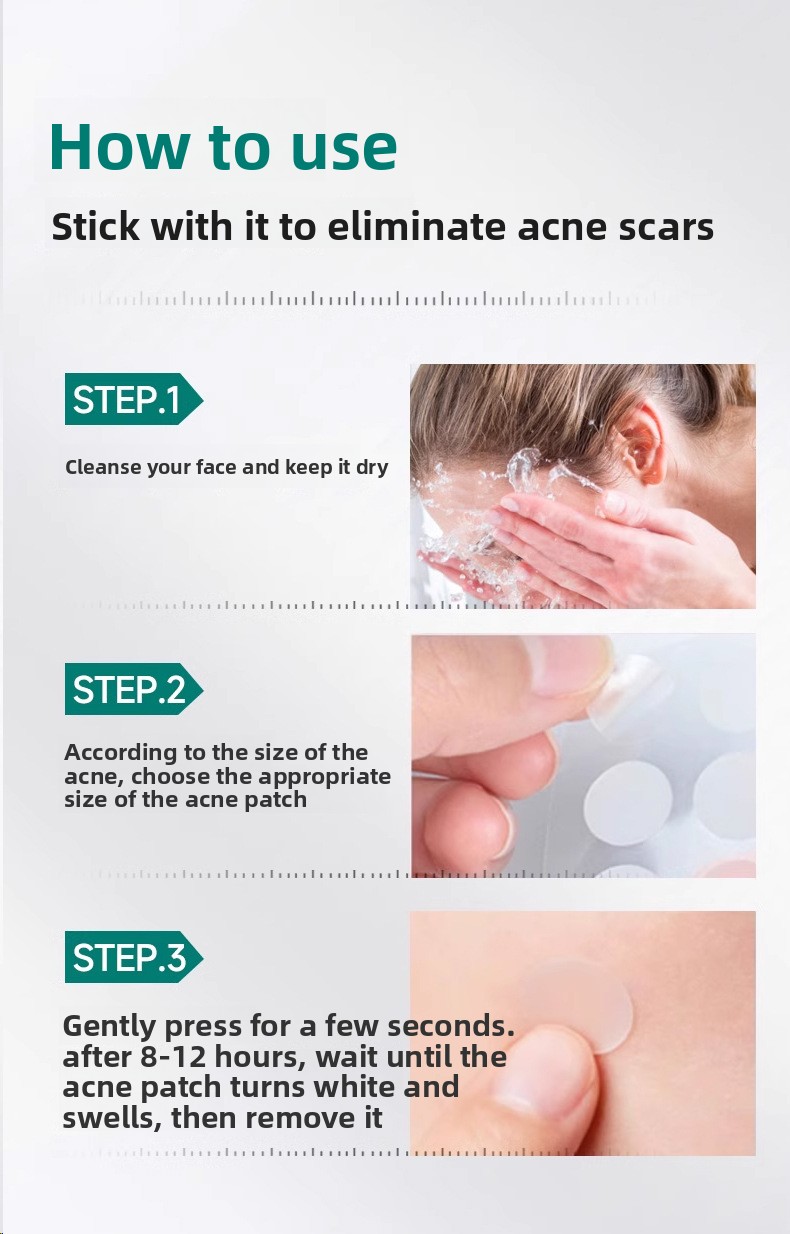 How to use

Stick with it to eliminate acne scars

STEP.1

Cleanse your face and keep it dry

STEP.2

According to the size of the acne, choose the appropriate size of the acne patch

STEP.3

Gently press for a few seconds. after 8-12 hours, wait until the acne patch turns white and swells, then remove it