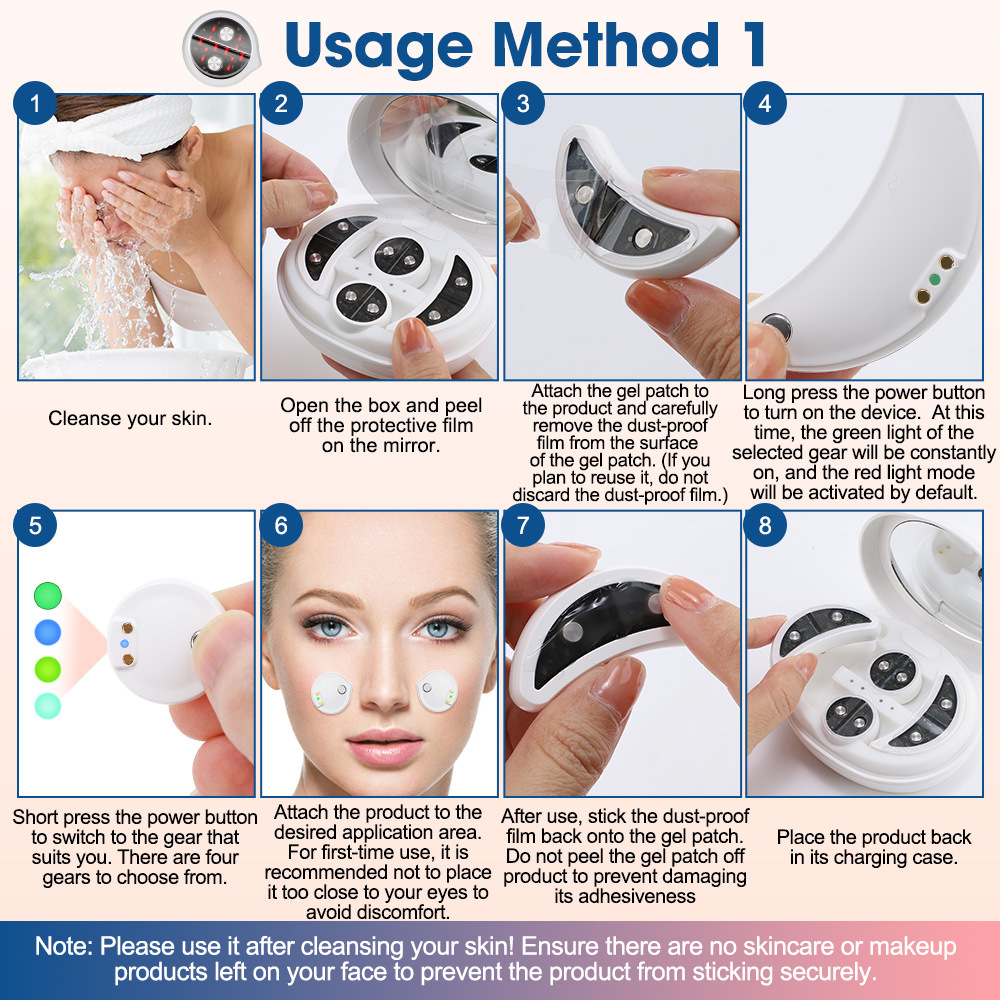 Usage Method 1

1

Cleanse your skin.

2

Open the box and peel off the protective film on the mirror.

3

Attach the gel patch to the product and carefully remove the dust-proof film from the surface of the gel patch. (If you plan to reuse it, do not discard the dust-proof film.)

4

Long press the power button to turn on the device. At this time, the green light of the selected gear will be constantly on, and the red light mode will be activated by default.

5

Short press the power button to switch to the gear that suits you. There are four gears to choose from.

6

Attach the product to the desired application area. For first-time use, it is recommended not to place it too close to your eyes to avoid discomfort.

7

After use, stick the dust-proof film back onto the gel patch. Do not peel the gel patch off product to prevent damaging its adhesiveness

8

Place the product back in its charging case.

Note: Please use it after cleansing your skin! Ensure there are no skincare or makeup products left on your face to prevent the product from sticking securely.