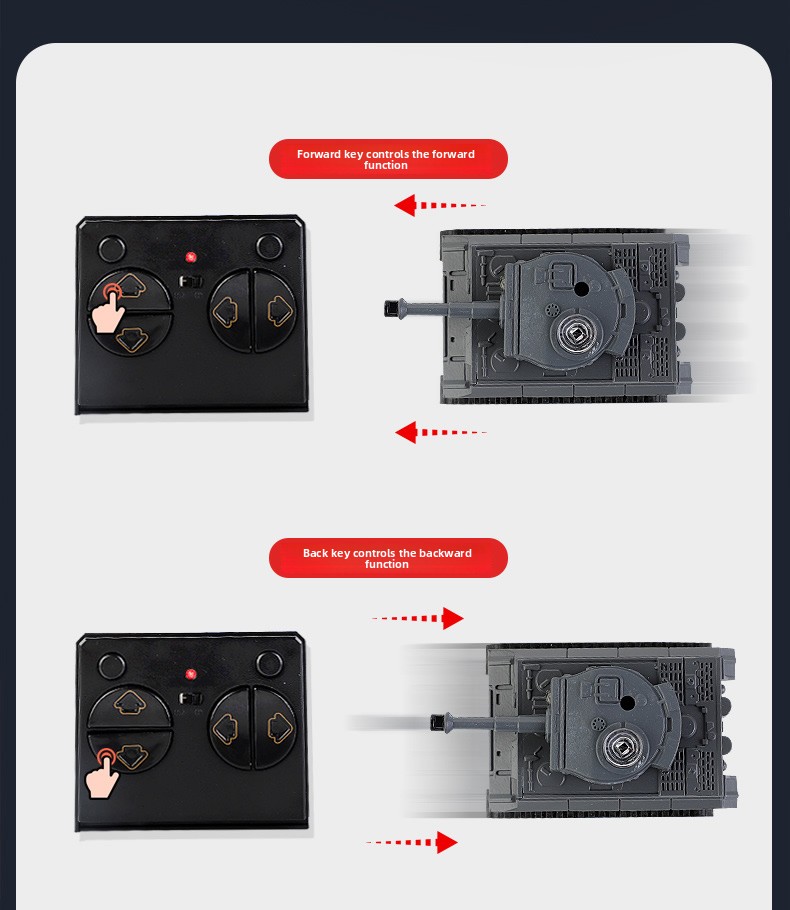 Forward key controls the forward function

Back key controls the backward function