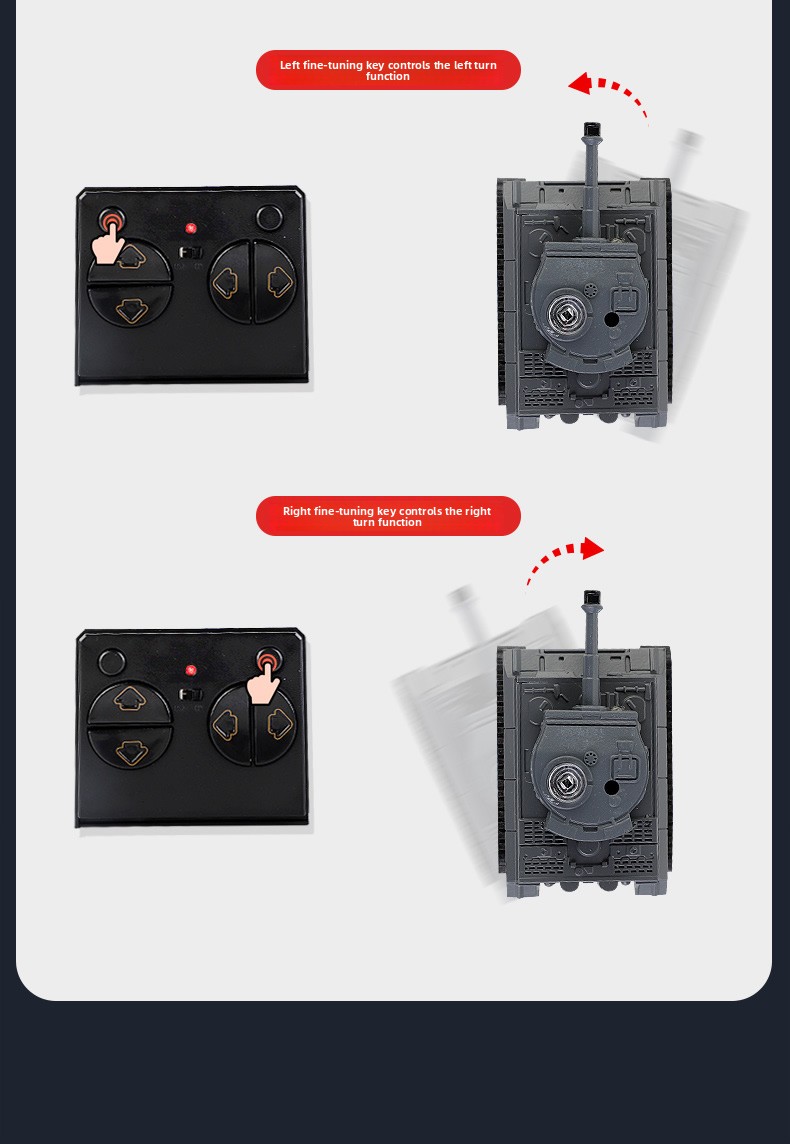 Left fine-tuning key controls the left turn function

Right fine-tuning key controls the right turn function