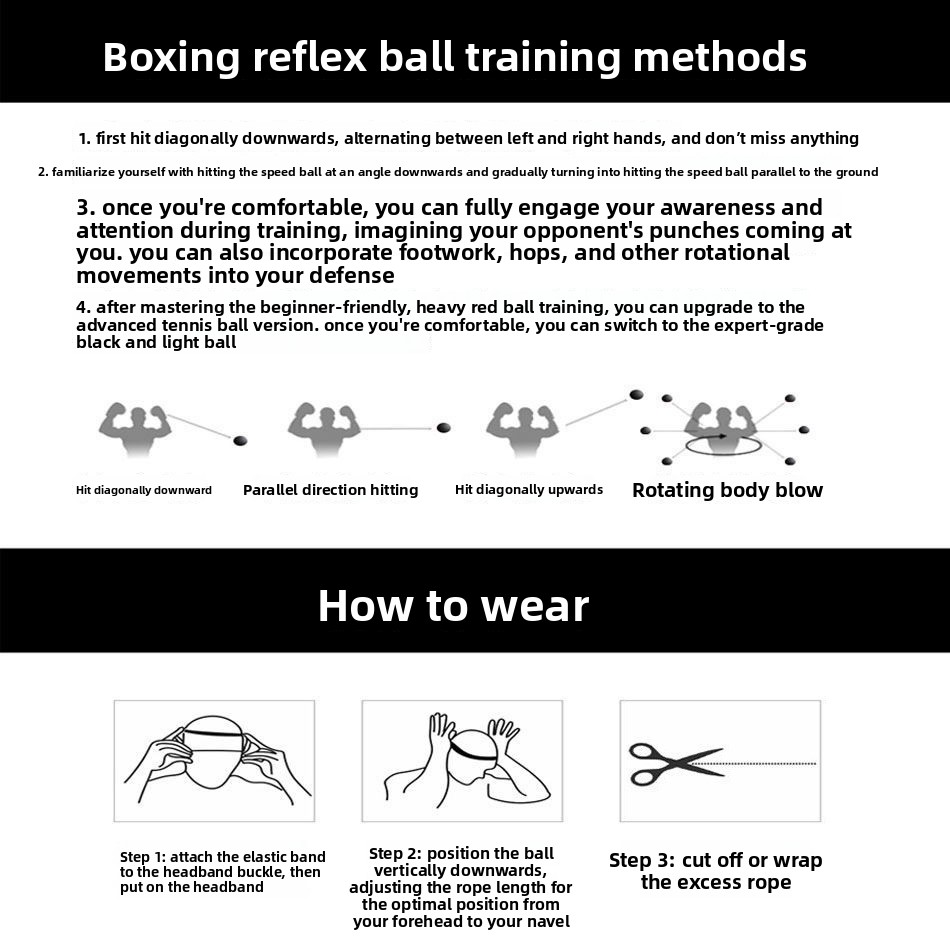 Boxing reflex ball training methods

1. first hit diagonally downwards, alternating between left and right hands, and don't miss anything

2. familiarize yourself with hitting the speed ball at an angle downwards and gradually turning into hitting the speed ball parallel to the ground

3. once you're comfortable, you can fully engage your awareness and attention during training, imagining your opponent's punches coming at you. you can also incorporate footwork, hops, and other rotational movements into your defense

4. after mastering the beginner-friendly, heavy red ball training, you can upgrade to the advanced tennis ball version. once you're comfortable, you can switch to the expert-grade black and light ball

Hit diagonally downward

Parallel direction hitting

Hit diagonally upwards

Rotating body blow

How to wear

Step 1: attach the elastic band to the headband buckle, then put on the headband

Step 2: position the ball vertically downwards, adjusting the rope length for the optimal position from your forehead to your navel

Step 3: cut off or wrap the excess rope