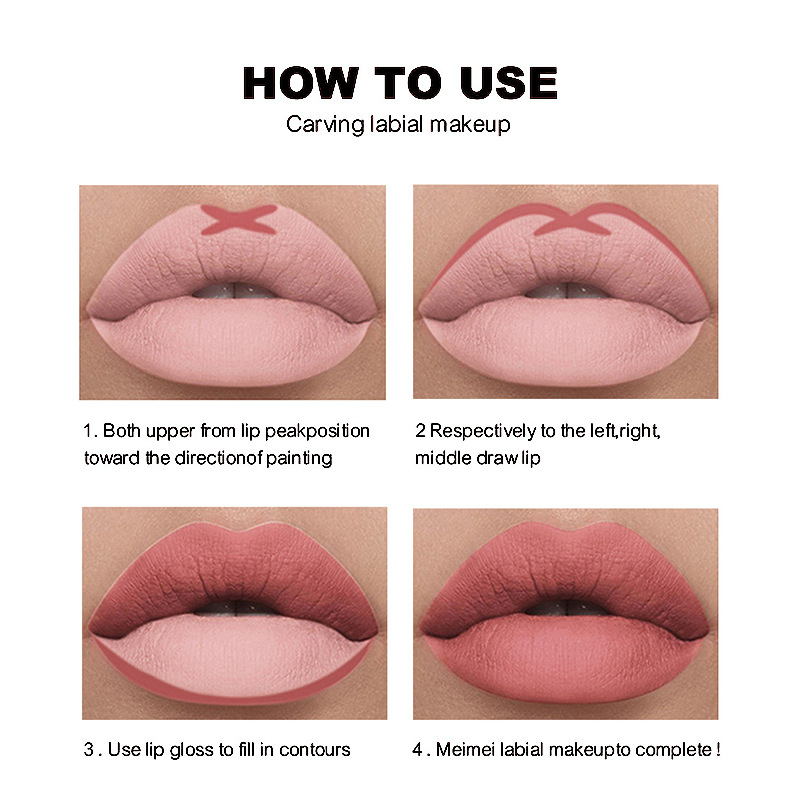 HOW TO USE
Carving labial makeup

1. Both upper from lip peakposition toward the directionof painting

2 Respectively to the left,right, middle draw lip

3 . Use lip gloss to fill in contours

4 . Meimei labial makeupto complete !