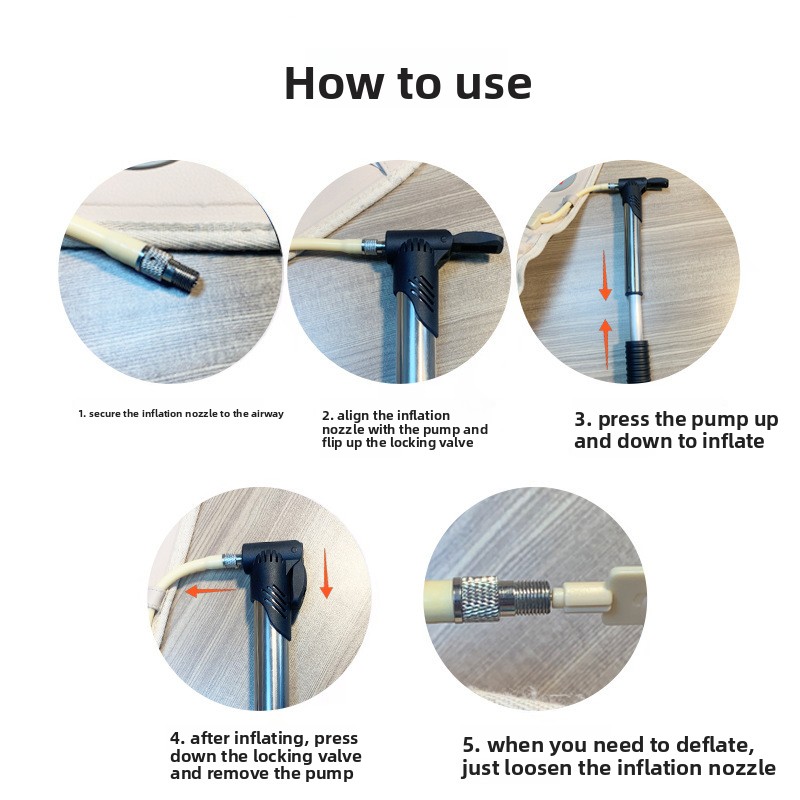 How to use

1. secure the inflation nozzle to the airway

2. align the inflation nozzle with the pump and flip up the locking valve

3. press the pump up and down to inflate

4. after inflating, press down the locking valve and remove the pump

5. when you need to deflate, just loosen the inflation nozzle