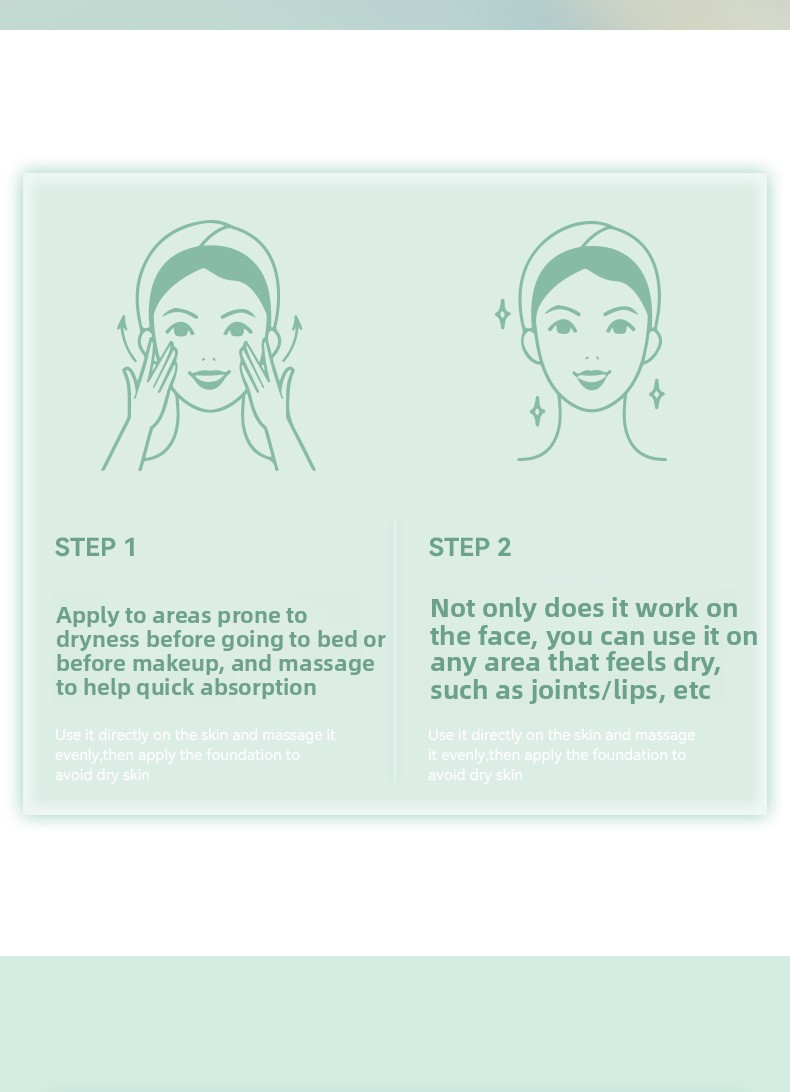 STEP 1

Apply to areas prone to dryness before going to bed or before makeup, and massage to help quick absorption

Use it directly on the skin and massage it evenly,then apply the foundation to avoid dry skin

STEP 2

Not only does it work on the face, you can use it on any area that feels dry, such as joints/lips, etc

Use it directly on the skin and massage it evenly,then apply the foundation to avoid dry skin