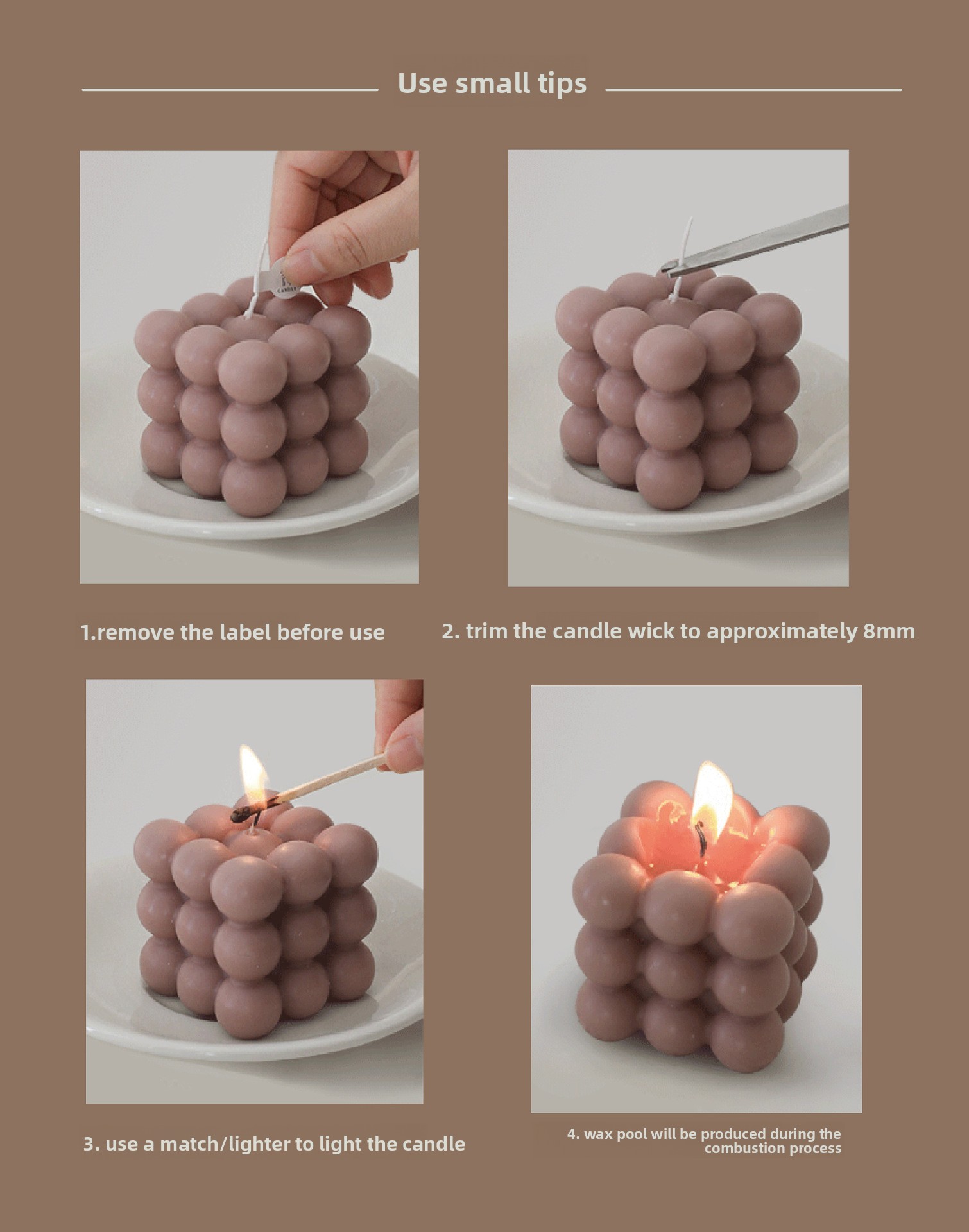 Use small tips

CANDLE

1.remove the label before use

2. trim the candle wick to approximately 8mm

3. use a match/lighter to light the candle

4. wax pool will be produced during the combustion process