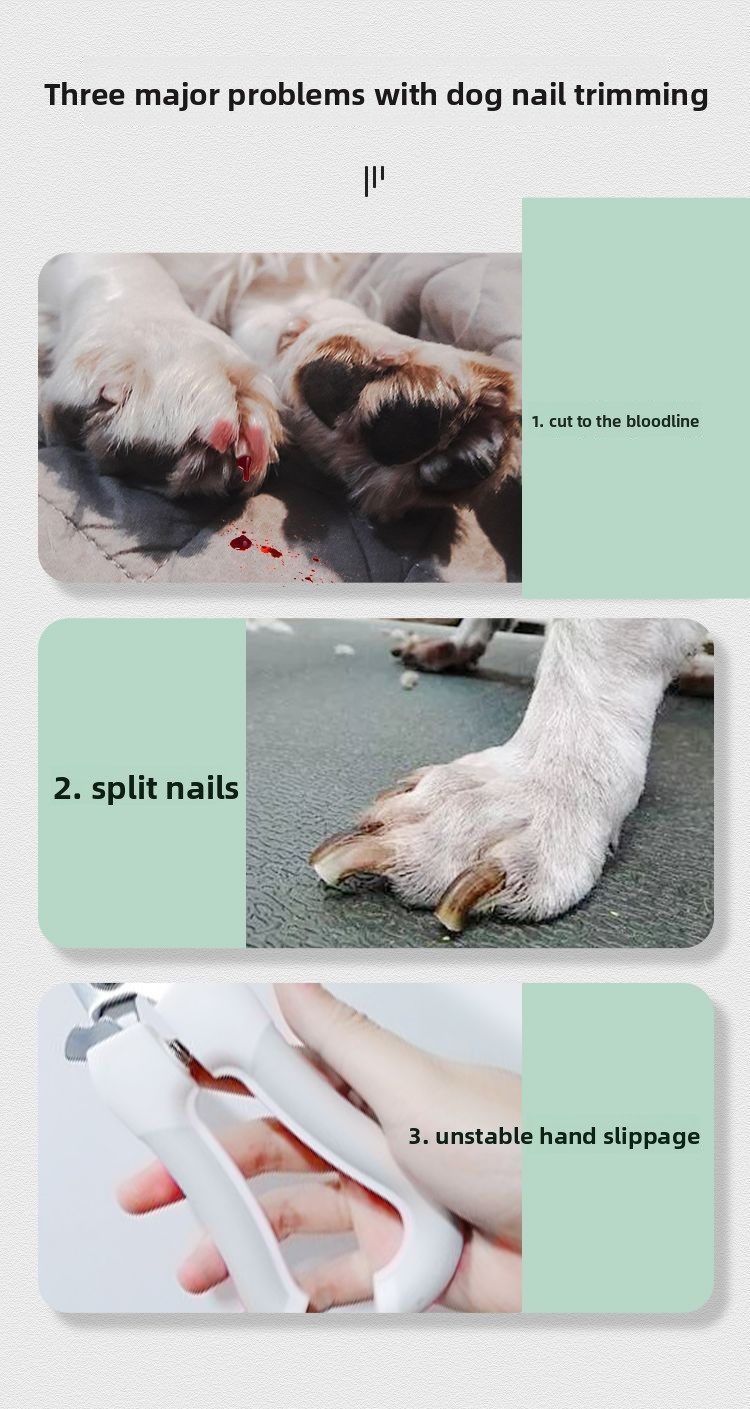 Three major problems with dog nail trimming

1. cut to the bloodline

2. split nails

3. unstable hand slippage