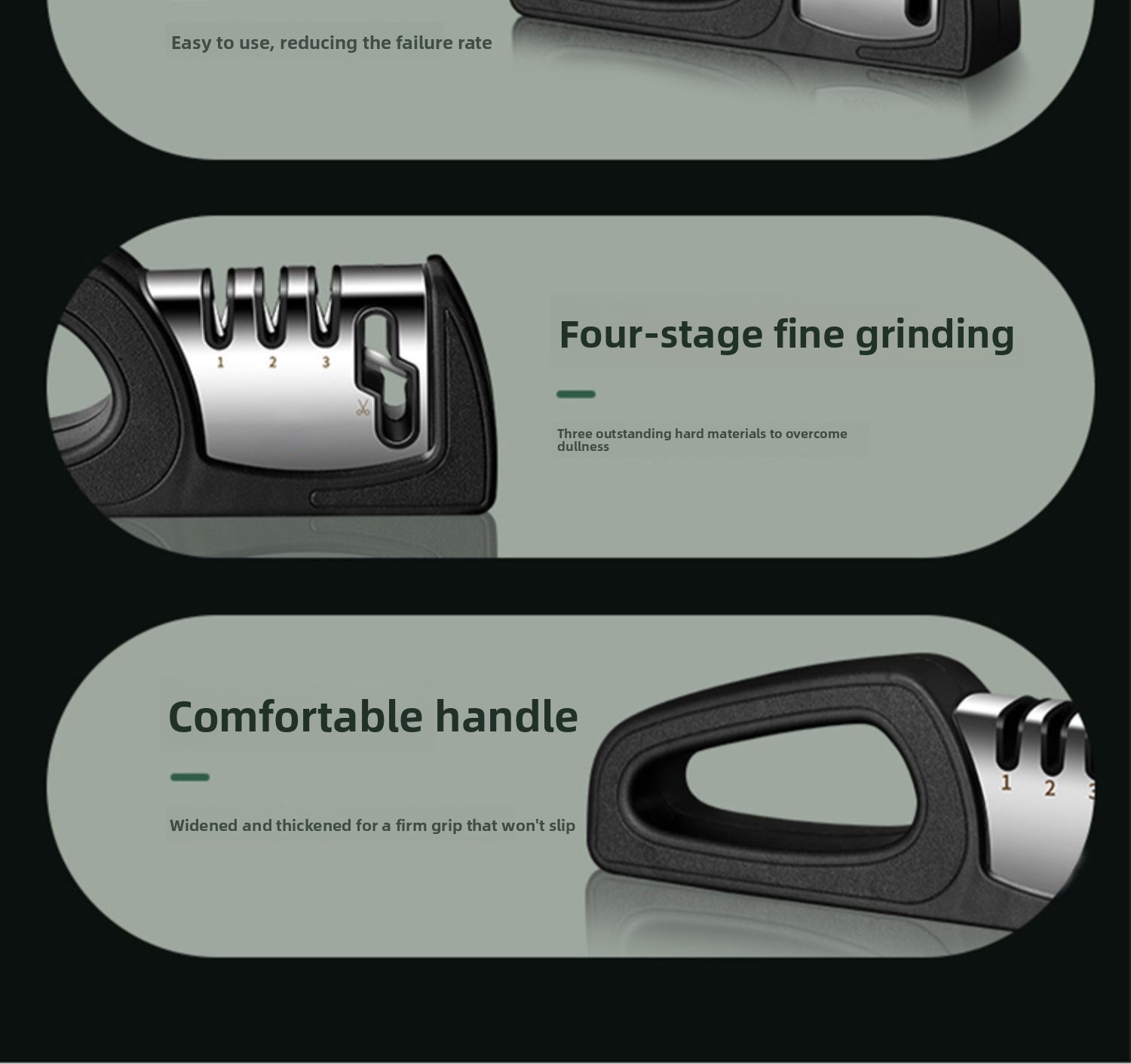 Easy to use, reducing the failure rate

1 2 3

Four-stage fine grinding

Three outstanding hard materials to overcome dullness

Comfortable handle

Widened and thickened for a firm grip that won't slip

1 2 3