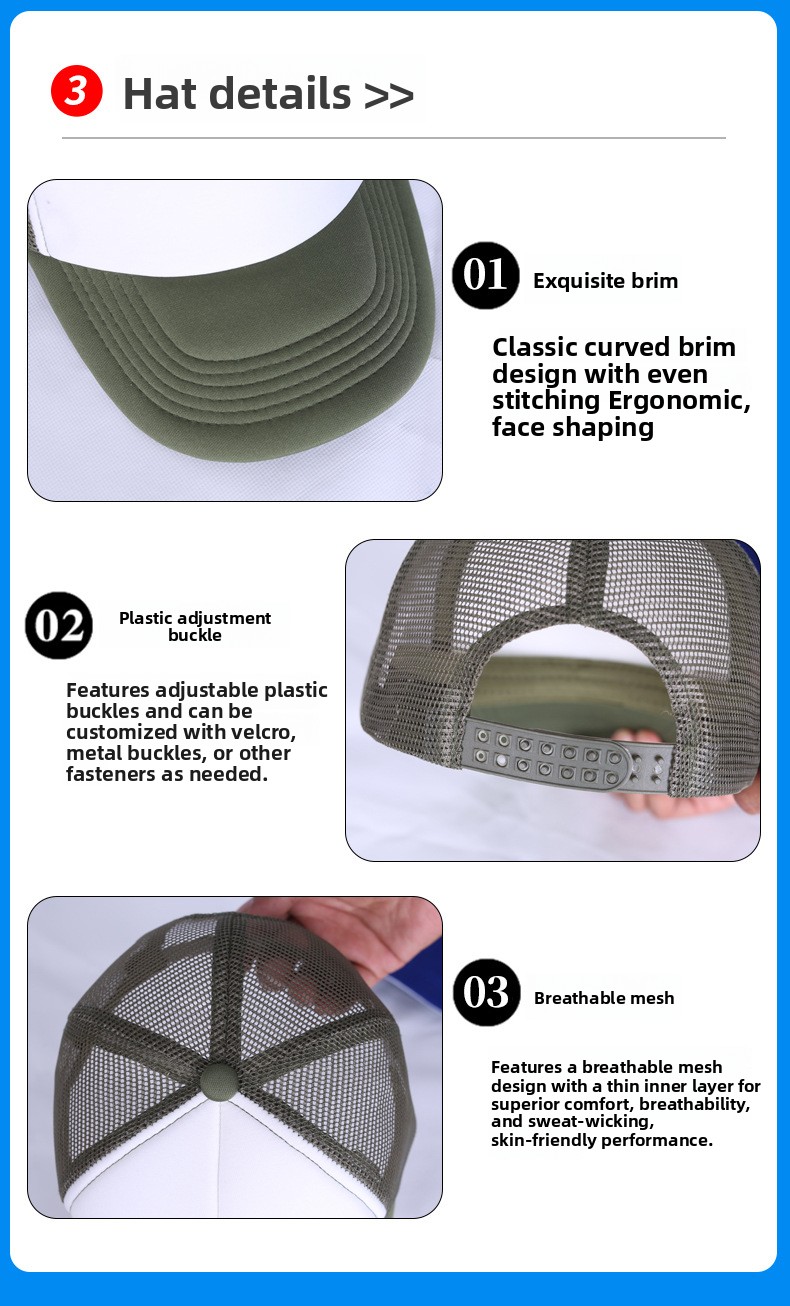 3 Hat details >>

01 Exquisite brim

Classic curved brim design with even stitching Ergonomic, face shaping

02 Plastic adjustment buckle

Features adjustable plastic buckles and can be customized with velcro, metal buckles, or other fasteners as needed.

03 Breathable mesh

Features a breathable mesh design with a thin inner layer for superior comfort, breathability, and sweat-wicking, skin-friendly performance.